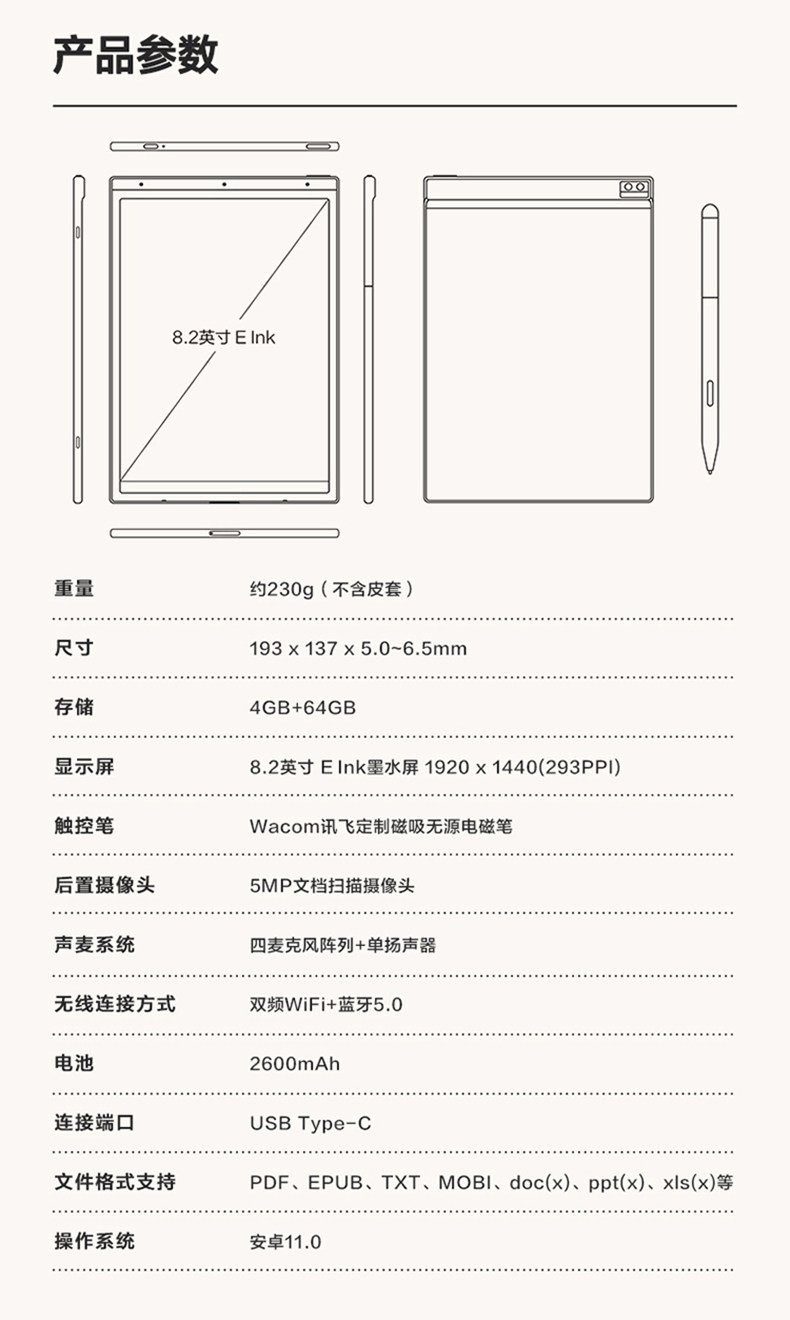 产品参数

8.2英寸 E Ink

| 重量 | 约230g（不含皮套） |
|---|---|
| 尺寸 | 193 x 137 x 5.0~6.5mm |
| 存储 | 4GB+64GB |
| 显示屏 | 8.2英寸 E Ink墨水屏 1920 x 1440(293PPI) |
| 触控笔 | Wacom讯飞定制磁吸无源电磁笔 |
| 后置摄像头 | 5MP文档扫描摄像头 |
| 声麦系统 | 四麦克风阵列+单扬声器 |
| 无线连接方式 | 双频WiFi+蓝牙5.0 |
| 电池 | 2600mAh |
| 连接端口 | USB Type-C |
| 文件格式支持 | PDF、EPUB、TXT、MOBI、doc(x)、ppt(x)、xls(x)等 |
| 操作系统 | 安卓11.0 |