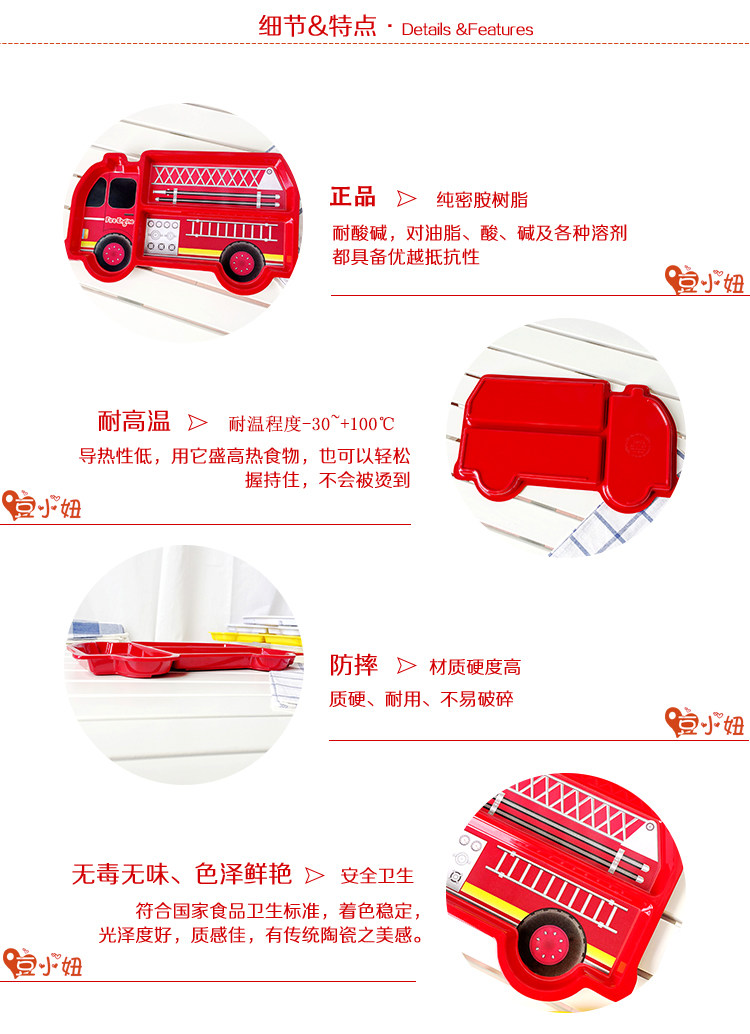 细节&特点 · Details &Features

Fire Engine

正品 ▷ 纯密胺树脂

耐酸碱，对油脂、酸、碱及各种溶剂都具备优越抵抗性

豆小妞

耐高温 ▷ 耐温程度-30~+100℃

导热性低，用它盛高热食物，也可以轻松握持住，不会被烫到

豆小妞

防摔 ▷ 材质硬度高

质硬、耐用、不易破碎

豆小妞

无毒无味、色泽鲜艳 ▷ 安全卫生

符合国家食品卫生标准，着色稳定，光泽度好，质感佳，有传统陶瓷之美感。

豆小妞