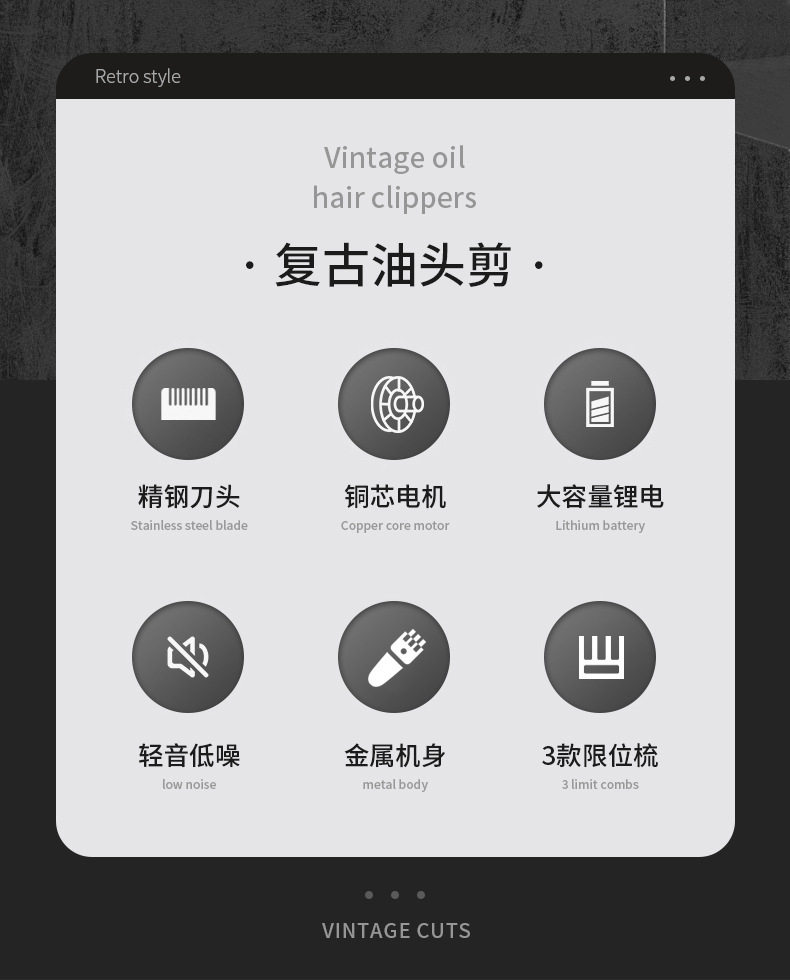 Retro style

Vintage oil
hair clippers

· 复古油头剪 ·

精钢刀头
Stainless steel blade

铜芯电机
Copper core motor

大容量锂电
Lithium battery

轻音低噪
low noise

金属机身
metal body

3款限位梳
3 limit combs

VINTAGE CUTS