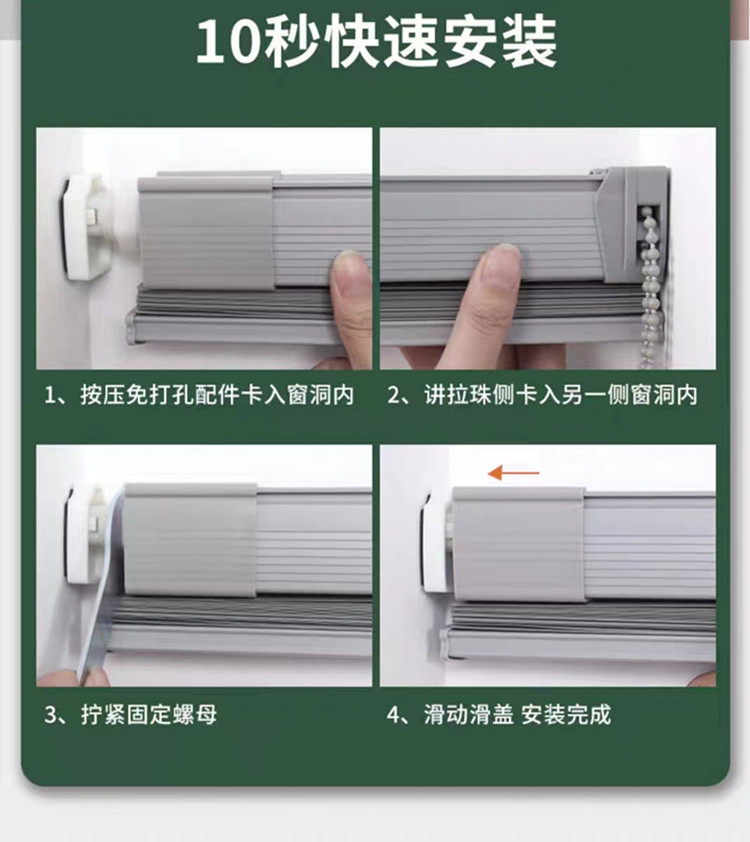 10秒快速安装

1、按压免打孔配件卡入窗洞内

2、讲拉珠侧卡入另一侧窗洞内

3、拧紧固定螺母

4、滑动滑盖 安装完成