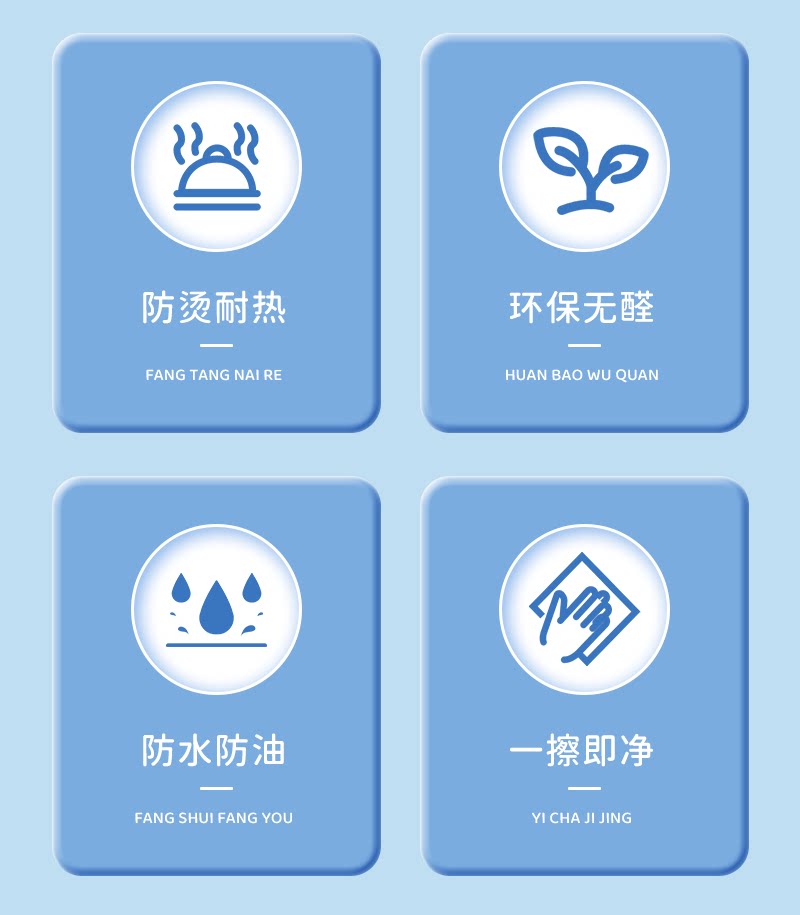 防烫耐热

FANG TANG NAI RE

环保无醛

HUAN BAO WU QUAN

防水防油

FANG SHUI FANG YOU

一擦即净

YI CHA JI JING