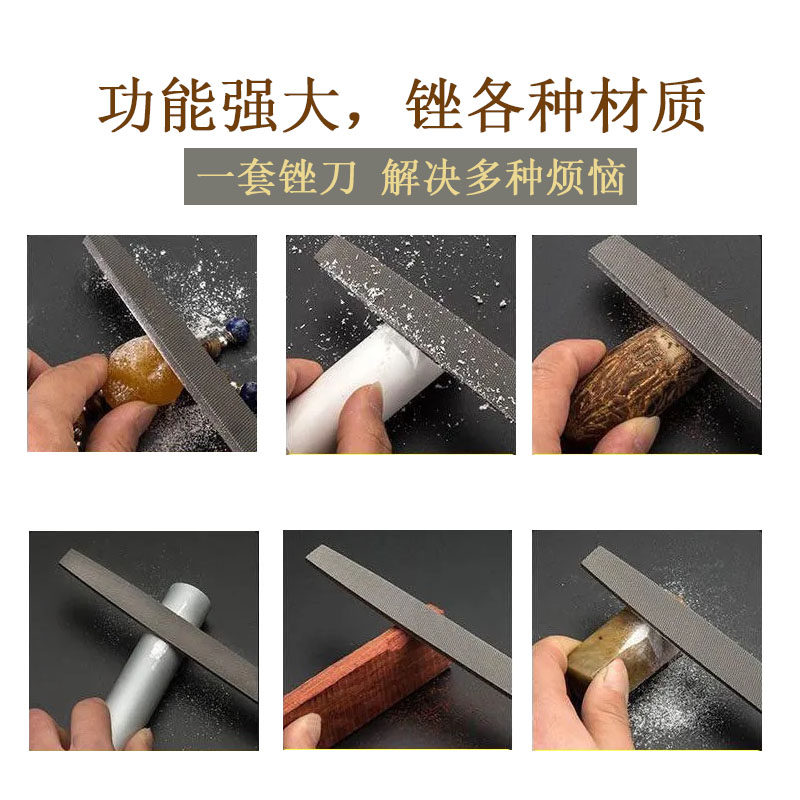 功能强大，锉各种材质

一套锉刀 解决多种烦恼