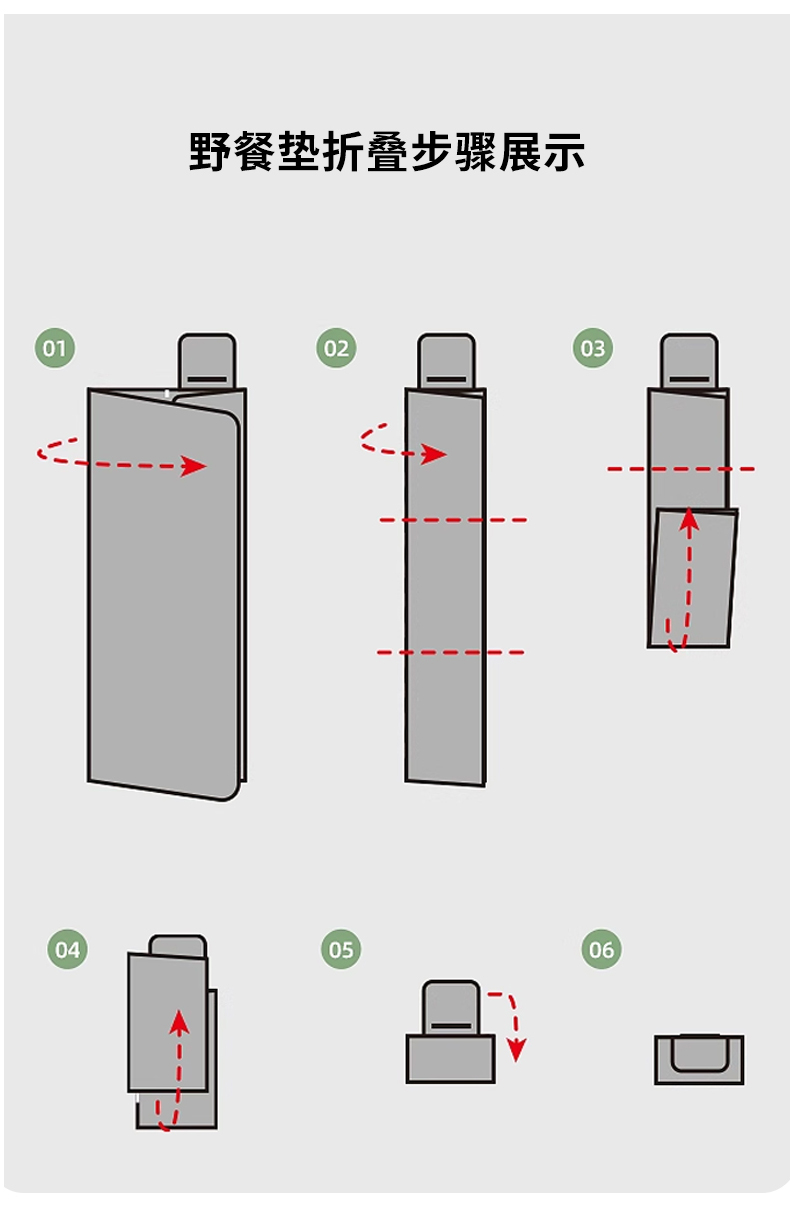 野餐垫折叠步骤展示

01

02

03

04

05

06