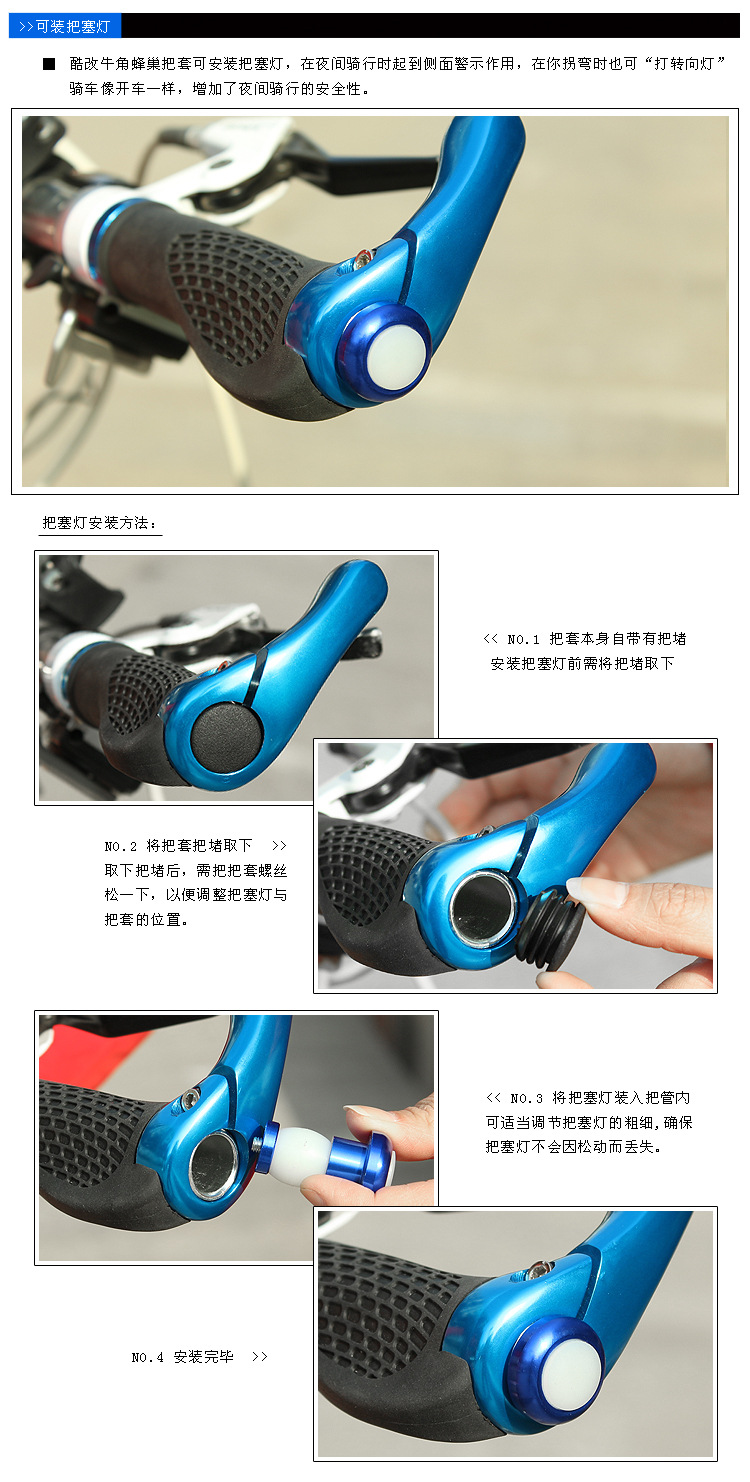 >>可装把塞灯

■ 酷改牛角蜂巢把套可安装把塞灯，在夜间骑行时起到侧面警示作用，在你拐弯时也可“打转向灯”骑车像开车一样，增加了夜间骑行的安全性。

把塞灯安装方法：

<< NO.1 把套本身自带有把堵
安装把塞灯前需将把堵取下

NO.2 将把套把堵取下 >>
取下把堵后，需把把套螺丝松一下，以便调整把塞灯与把套的位置。

<< NO.3 将把塞灯装入把管内
可适当调节把塞灯的粗细，确保把塞灯不会因松动而丢失。

NO.4 安装完毕 >>