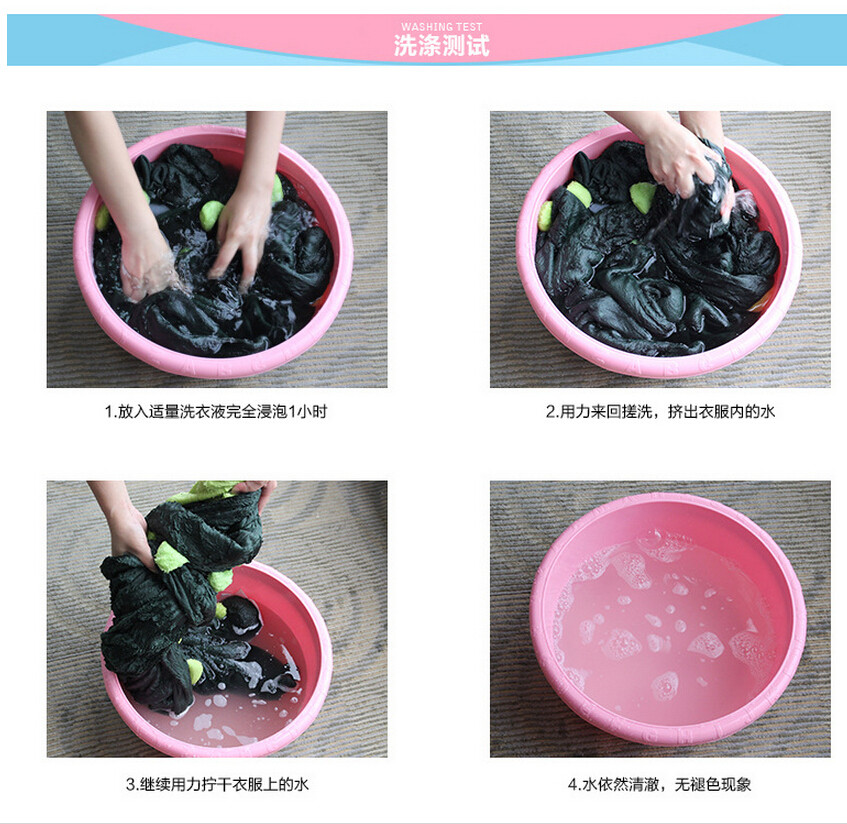 WASHING TEST
洗涤测试

1.放入适量洗衣液完全浸泡1小时

2.用力来回搓洗，挤出衣服内的水

3.继续用力拧干衣服上的水

4.水依然清澈，无褪色现象