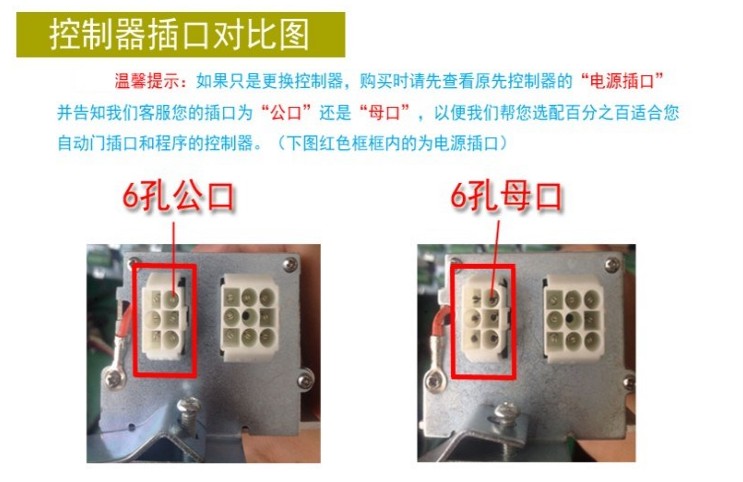 控制器插口对比图

温馨提示：如果只是更换控制器，购买时请先查看原先控制器的“电源插口”并告知我们客服您的插口为“公口”还是“母口”，以便我们帮您选配百分之百适合您自动门插口和程序的控制器。（下图红色框框内的为电源插口）

6孔公口

6孔母口