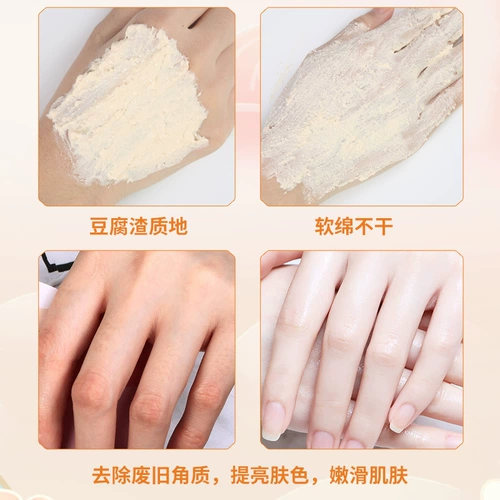 豆腐渣质地

软绵不干

去除废旧角质，提亮肤色，嫩滑肌肤