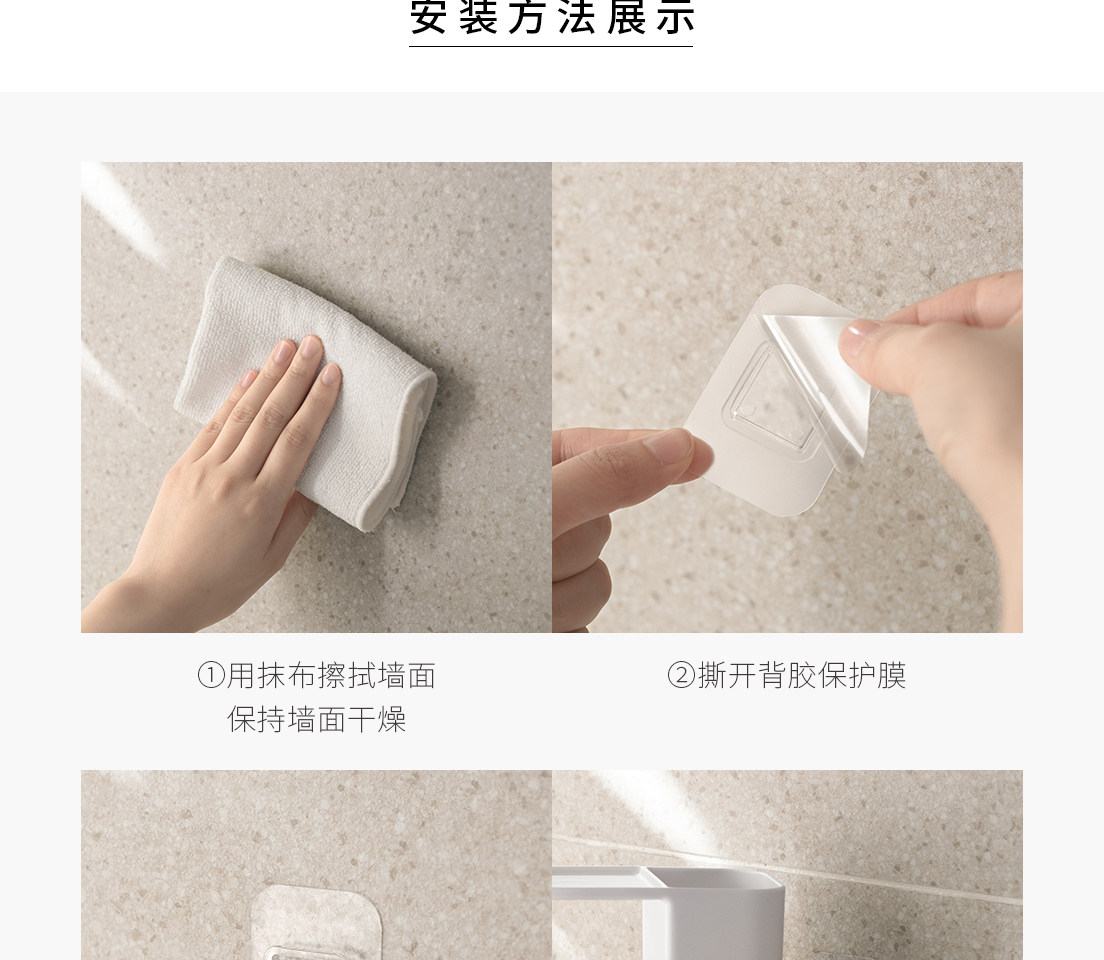 安装方法展示

①用抹布擦拭墙面
保持墙面干燥

②撕开背胶保护膜