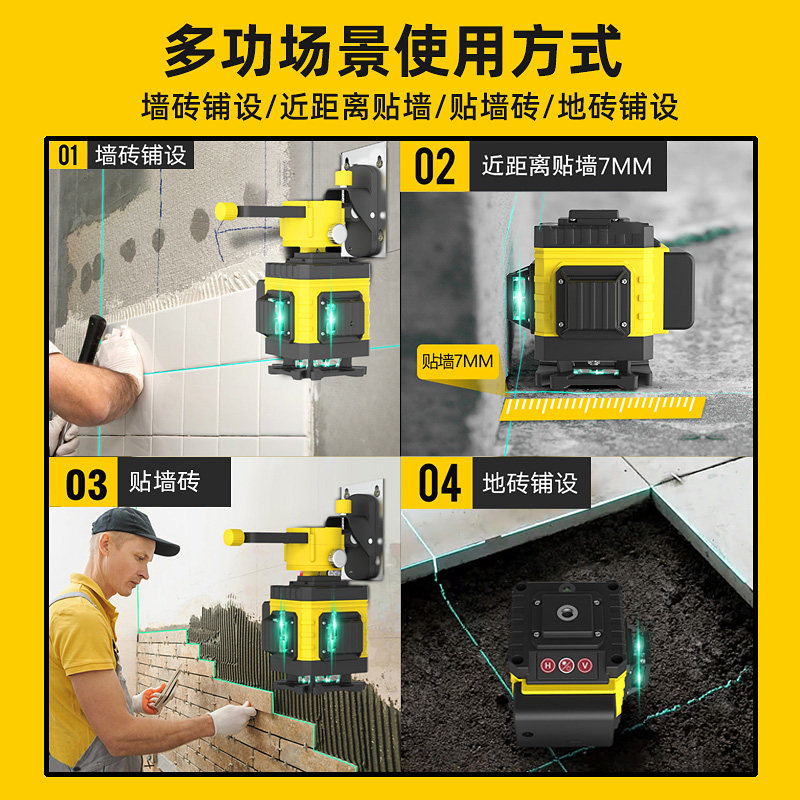 多功场景使用方式

墙砖铺设/近距离贴墙/贴墙砖/地砖铺设

01 墙砖铺设

02 近距离贴墙7MM

贴墙7MM

03 贴墙砖

04 地砖铺设

H V