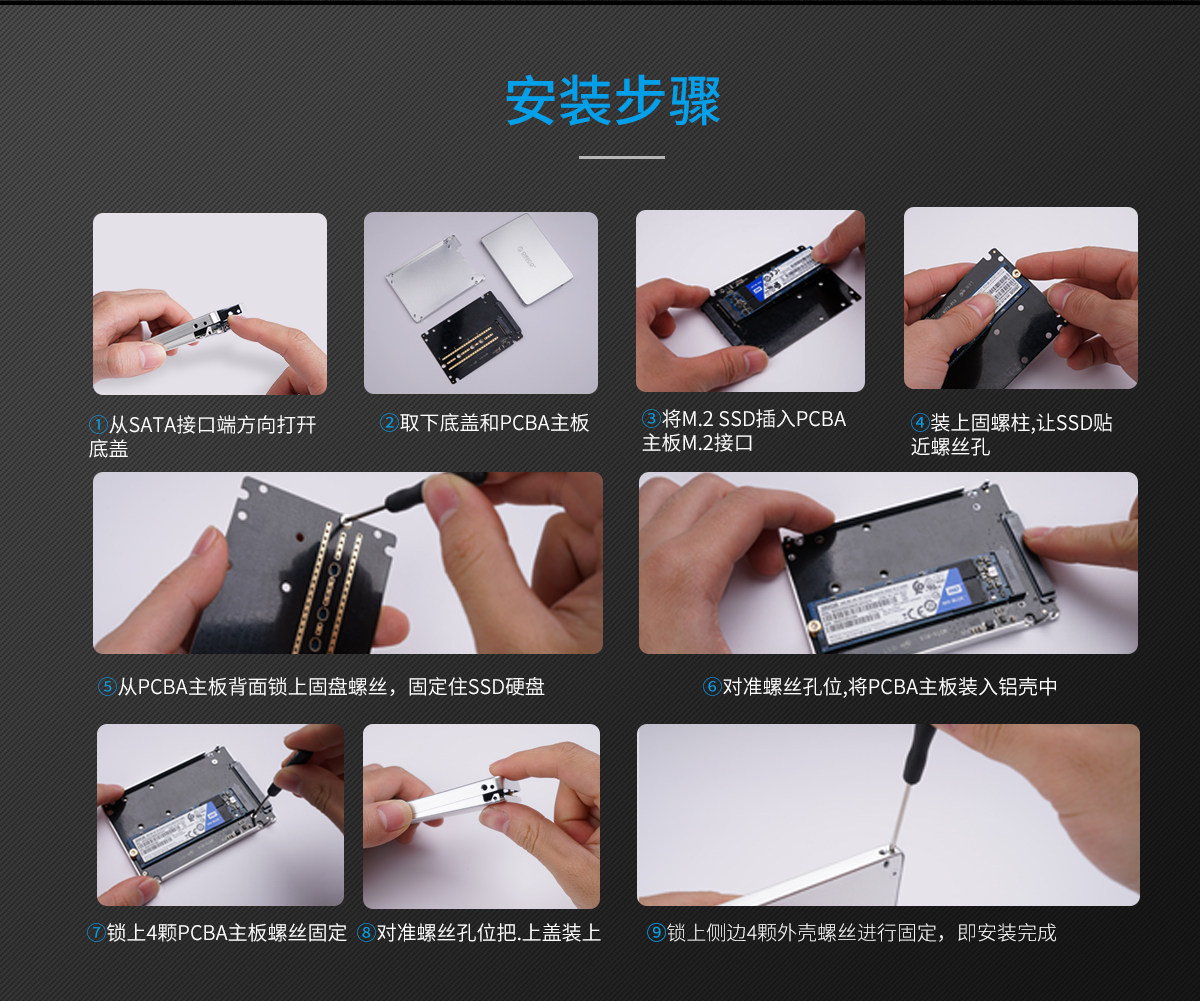 安装步骤

①从SATA接口端方向打开底盖

②取下底盖和PCBA主板

③将M.2 SSD插入PCBA主板M.2接口

④装上固螺柱,让SSD贴近螺丝孔

⑤从PCBA主板背面锁上固盘螺丝，固定住SSD硬盘

⑥对准螺丝孔位,将PCBA主板装入铝壳中

⑦锁上4颗PCBA主板螺丝固定

⑧对准螺丝孔位把.上盖装上

⑨锁上侧边4颗外壳螺丝进行固定，即安装完成