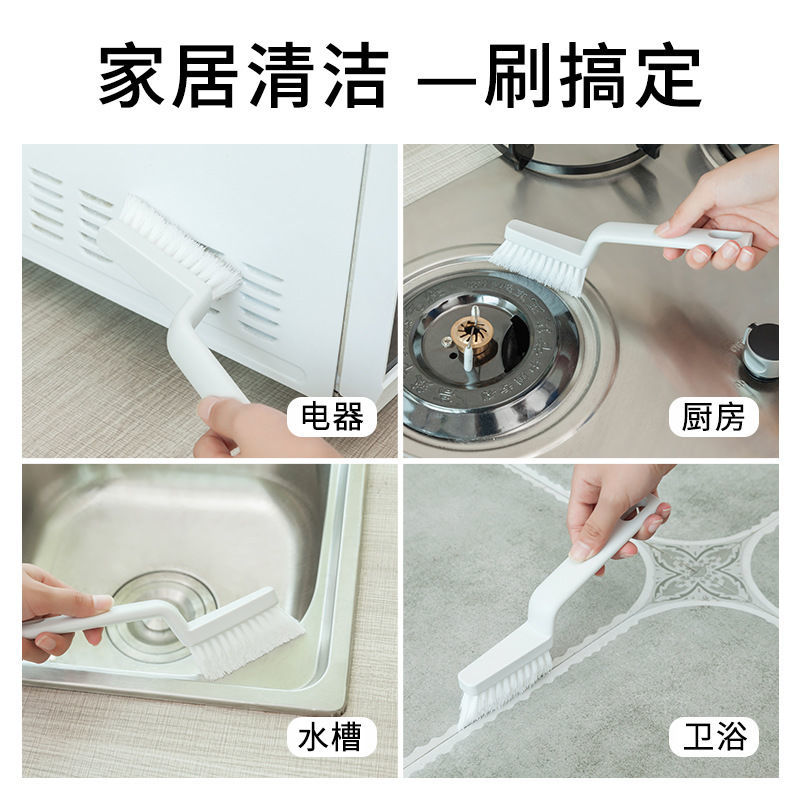 家居清洁 一刷搞定

电器

厨房

水槽

卫浴