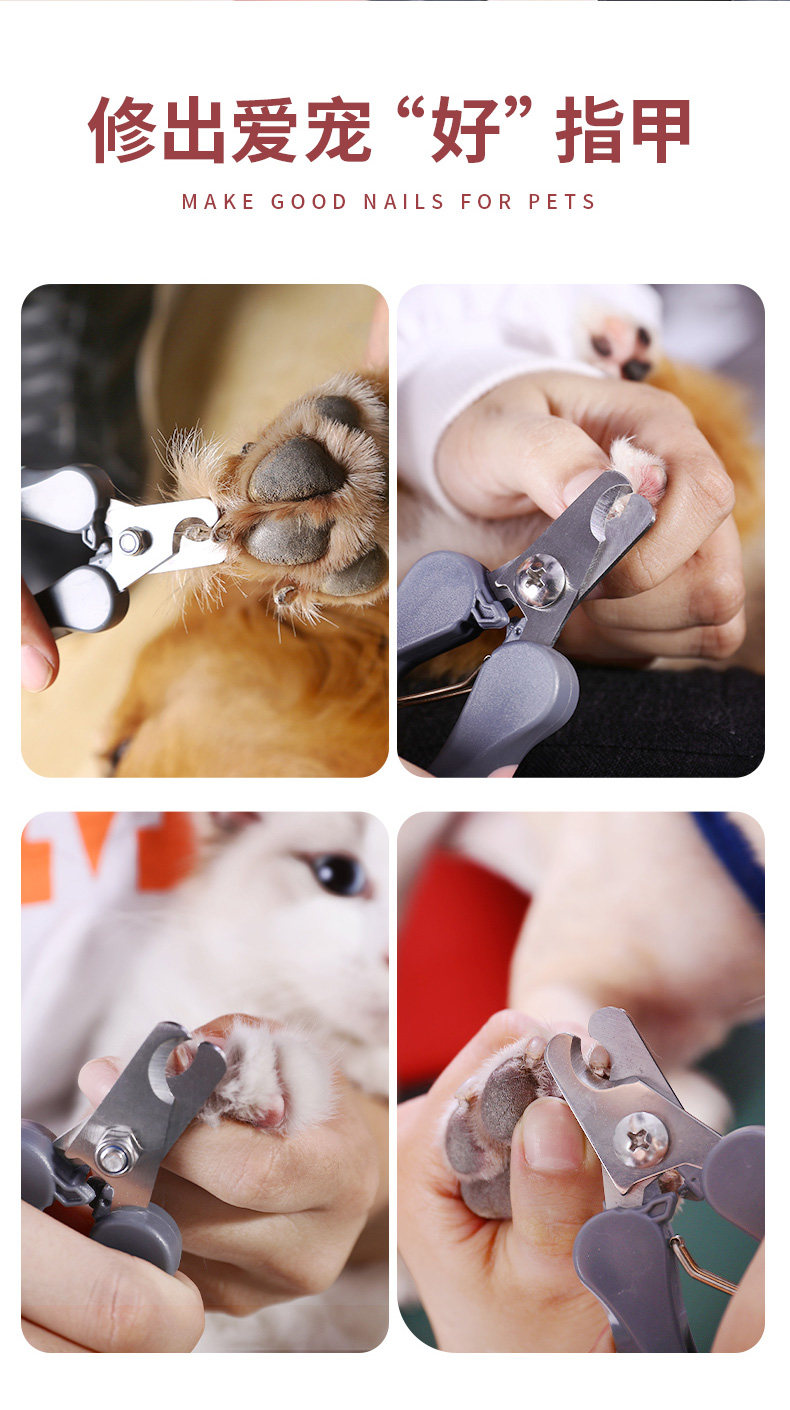 修出爱宠“好”指甲

MAKE GOOD NAILS FOR PETS