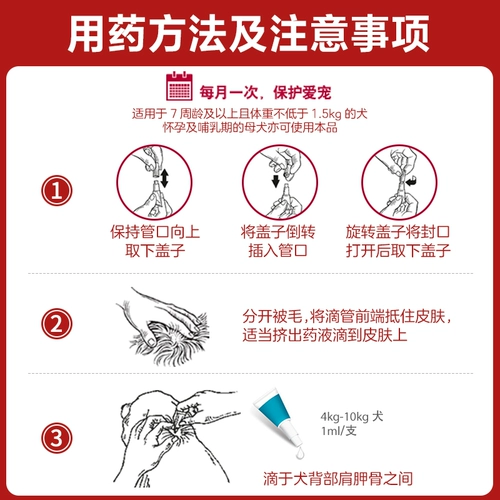 用药方法及注意事项

每月一次，保护爱宠

适用于 7 周龄及以上且体重不低于 1.5kg 的犬
怀孕及哺乳期的母犬亦可使用本品

1

保持管口向上
取下盖子

将盖子倒转
插入管口

旋转盖子将封口
打开后取下盖子

2

分开被毛，将滴管前端抵住皮肤，
适当挤出药液滴到皮肤上

3

4kg-10kg 犬
1ml/支

滴于犬背部肩胛骨之间