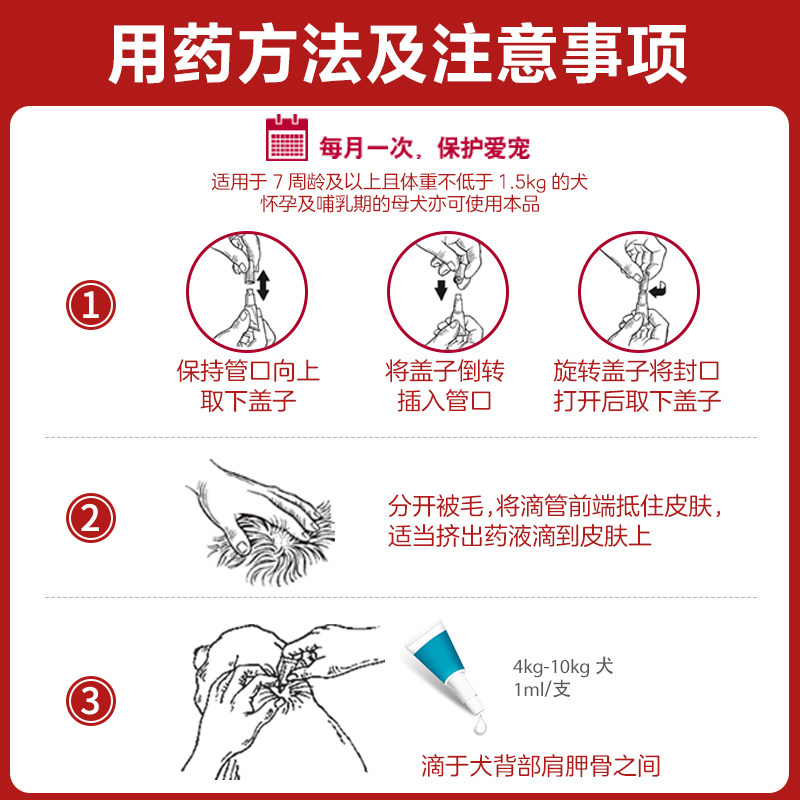 用药方法及注意事项

每月一次，保护爱宠

适用于 7 周龄及以上且体重不低于 1.5kg 的犬
怀孕及哺乳期的母犬亦可使用本品

1

保持管口向上
取下盖子

将盖子倒转
插入管口

旋转盖子将封口
打开后取下盖子

2

分开被毛，将滴管前端抵住皮肤，
适当挤出药液滴到皮肤上

3

4kg-10kg 犬
1ml/支

滴于犬背部肩胛骨之间