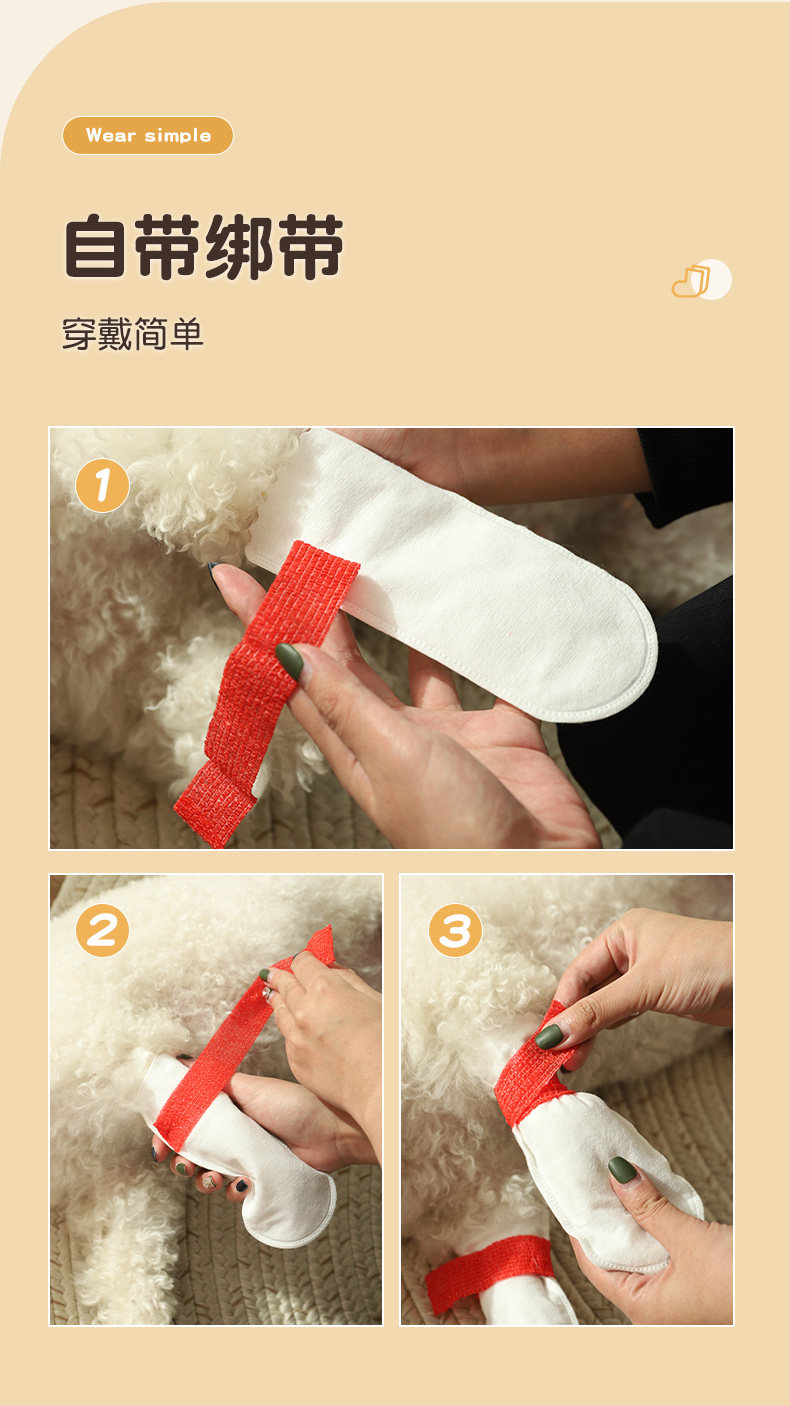 Wear simple

自带绑带

穿戴简单

1

2

3