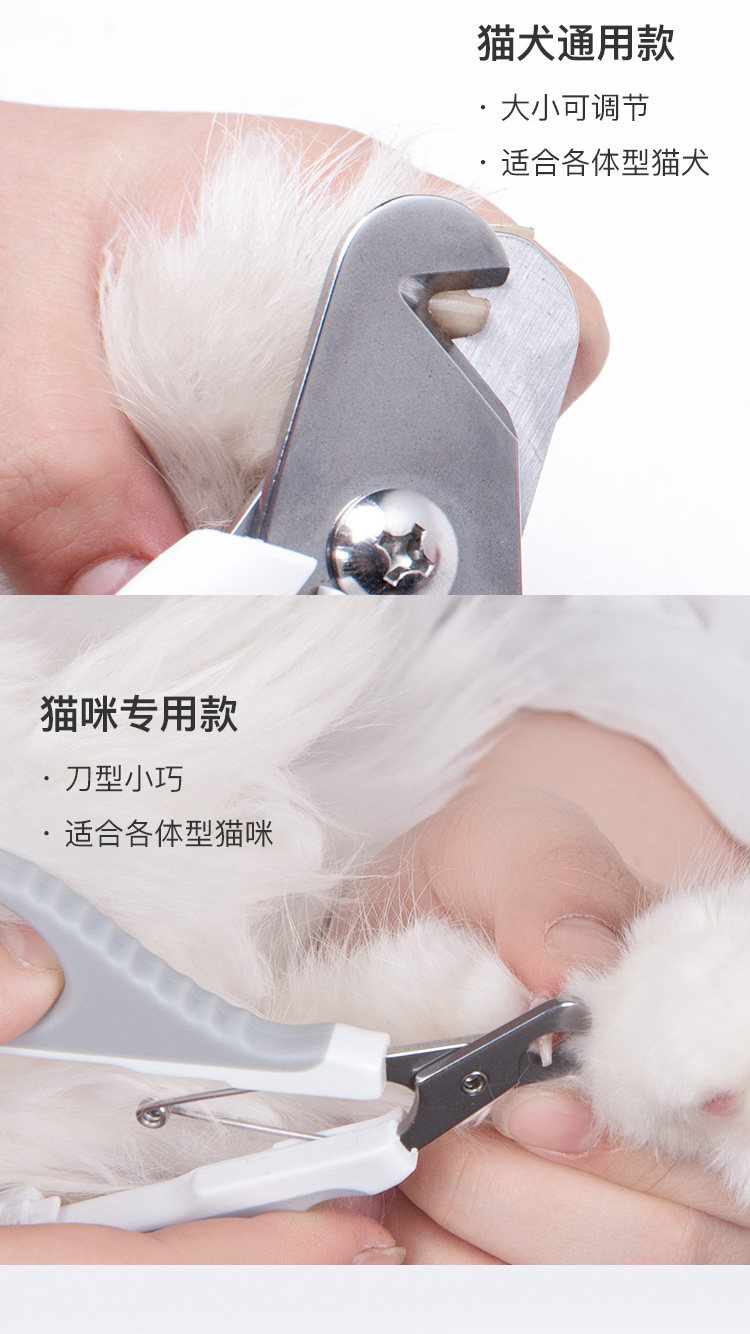 猫犬通用款

· 大小可调节

· 适合各体型猫犬

猫咪专用款

· 刀型小巧

· 适合各体型猫咪