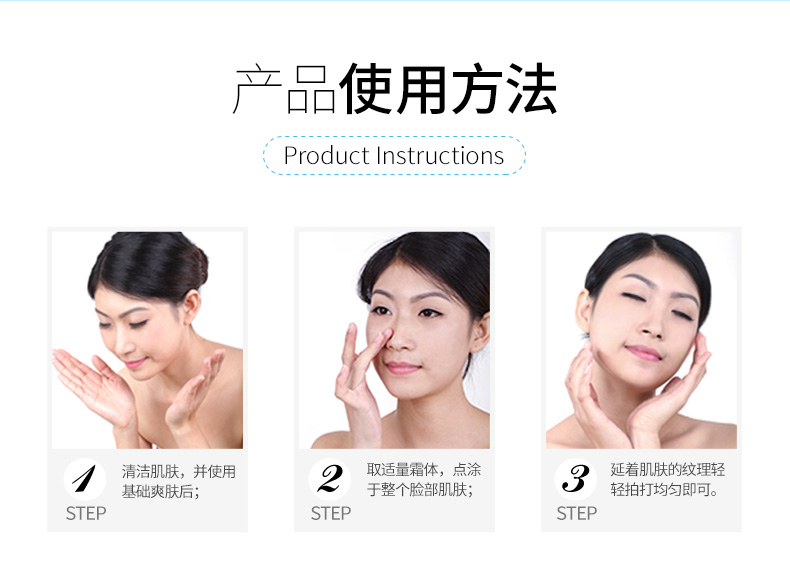 产品使用方法

Product Instructions

1 STEP
清洁肌肤，并使用基础爽肤后；

2 STEP
取适量霜体，点涂于整个脸部肌肤；

3 STEP
延着肌肤的纹理轻轻拍打均匀即可。