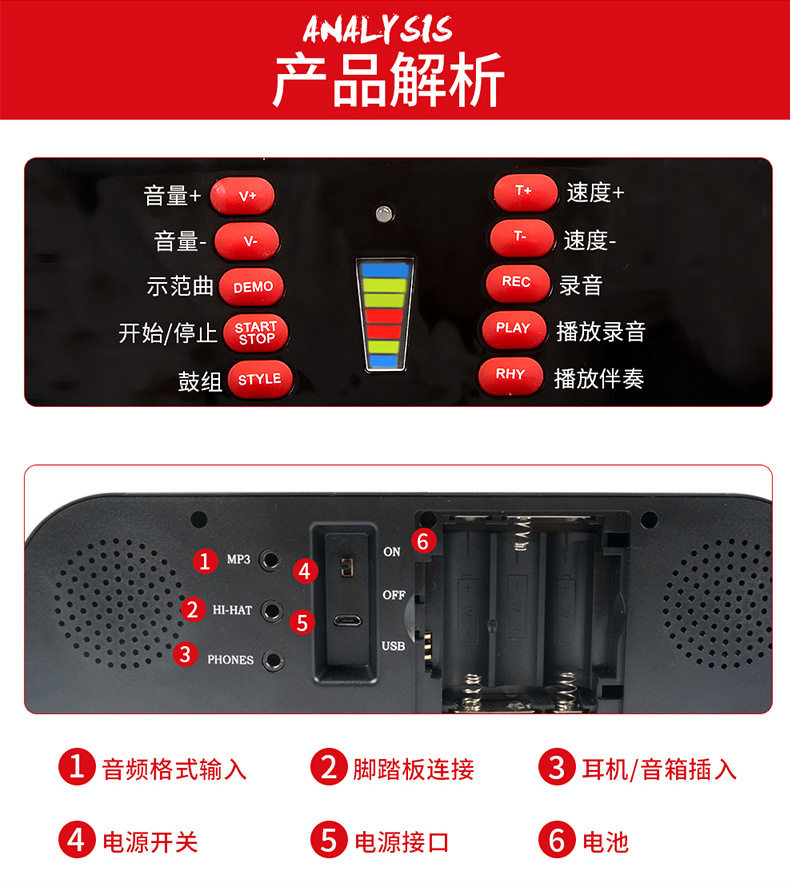 ANALYSIS
产品解析

音量+ V+
音量- V-
示范曲 DEMO
开始/停止 START STOP
鼓组 STYLE

T+ 速度+
T- 速度-
REC 录音
PLAY 播放录音
RHY 播放伴奏

1 MP3
2 HI-HAT
3 PHONES
4
5
ON
OFF
USB
6

1 音频格式输入
2 脚踏板连接
3 耳机/音箱插入
4 电源开关
5 电源接口
6 电池