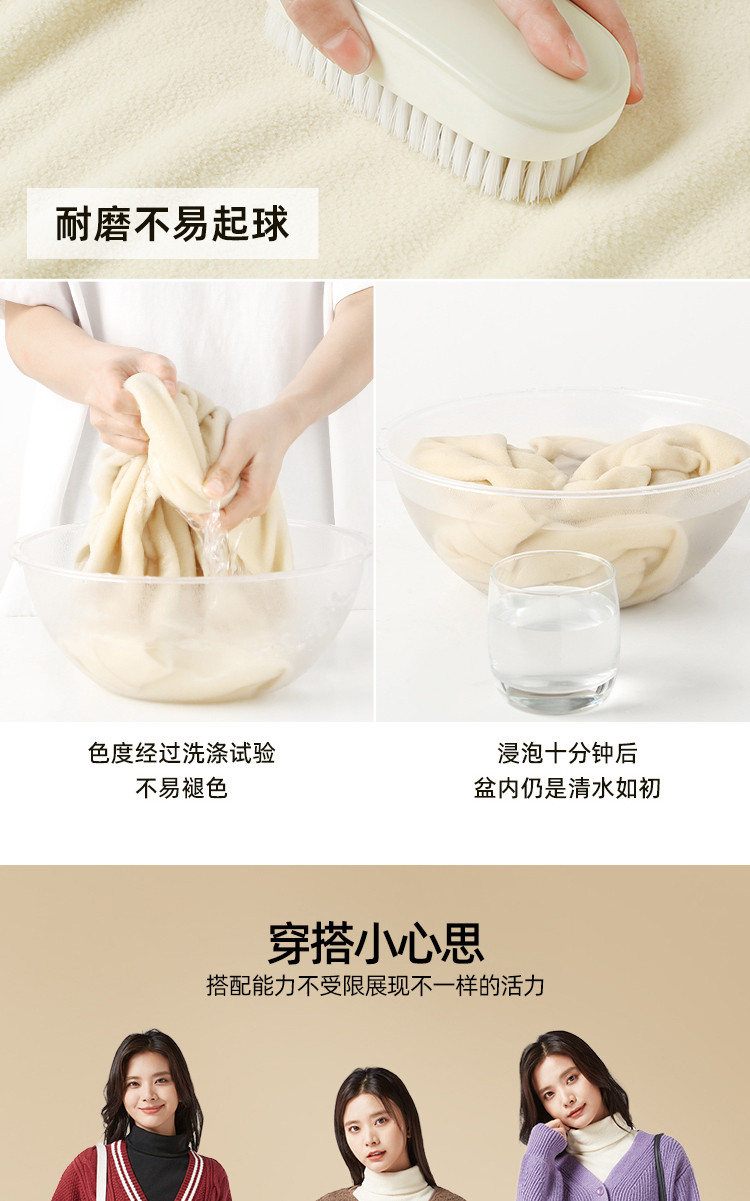 耐磨不易起球

色度经过洗涤试验
不易褪色

浸泡十分钟后
盆内仍是清水如初

穿搭小心思
搭配能力不受限展现不一样的活力