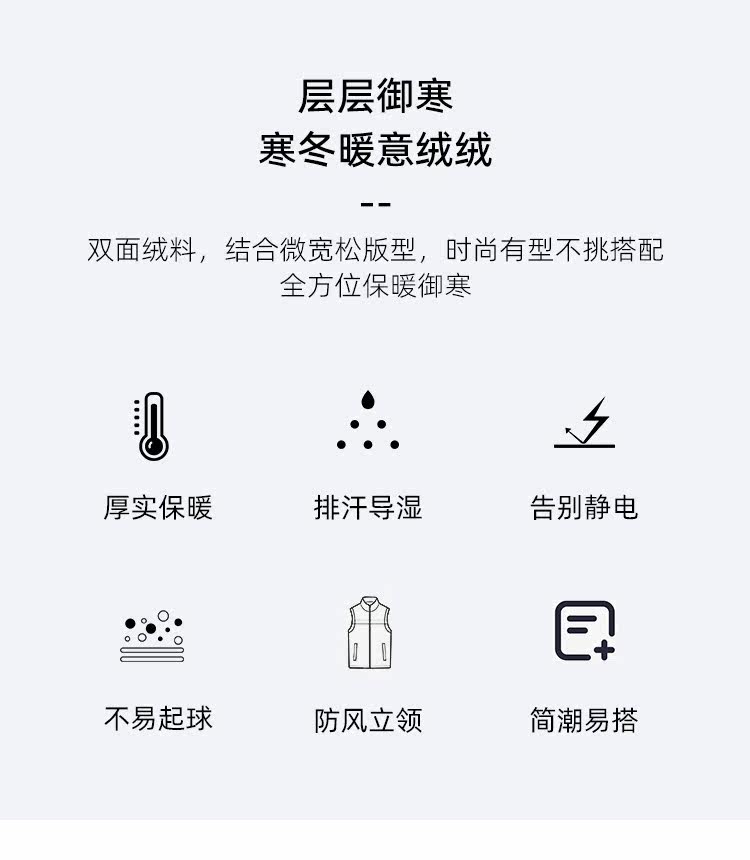 层层御寒
寒冬暖意绒绒

--

双面绒料，结合微宽松版型，时尚有型不挑搭配
全方位保暖御寒

厚实保暖

排汗导湿

告别静电

不易起球

防风立领

简潮易搭