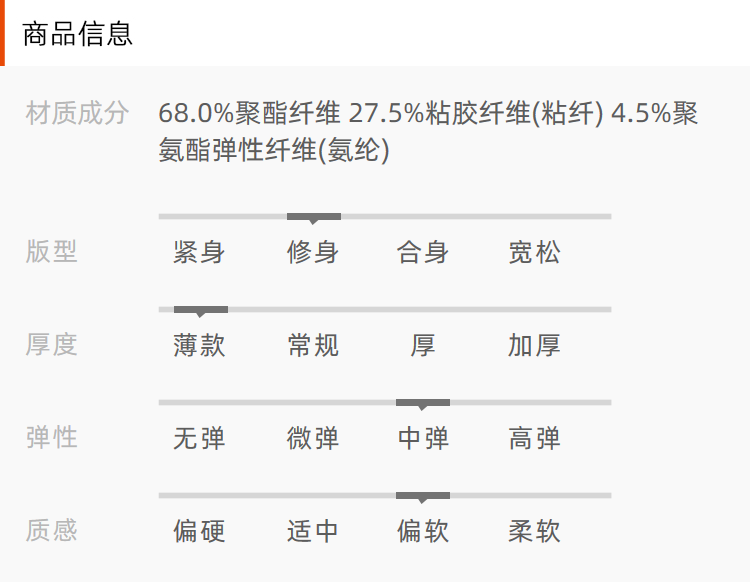 商品信息

材质成分 68.0%聚酯纤维 27.5%粘胶纤维(粘纤) 4.5%聚氨酯弹性纤维(氨纶)

版型 紧身 修身 合身 宽松

厚度 薄款 常规 厚 加厚

弹性 无弹 微弹 中弹 高弹

质感 偏硬 适中 偏软 柔软