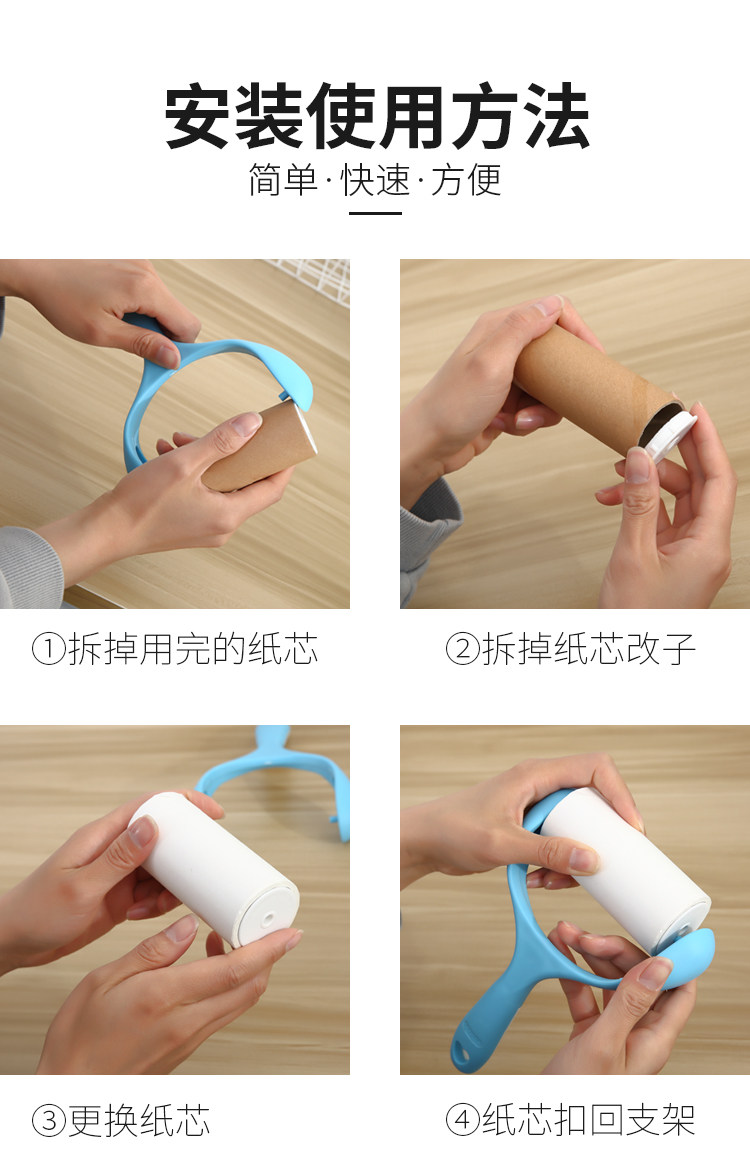 安装使用方法
简单·快速·方便

①拆掉用完的纸芯

②拆掉纸芯改子

③更换纸芯

④纸芯扣回支架