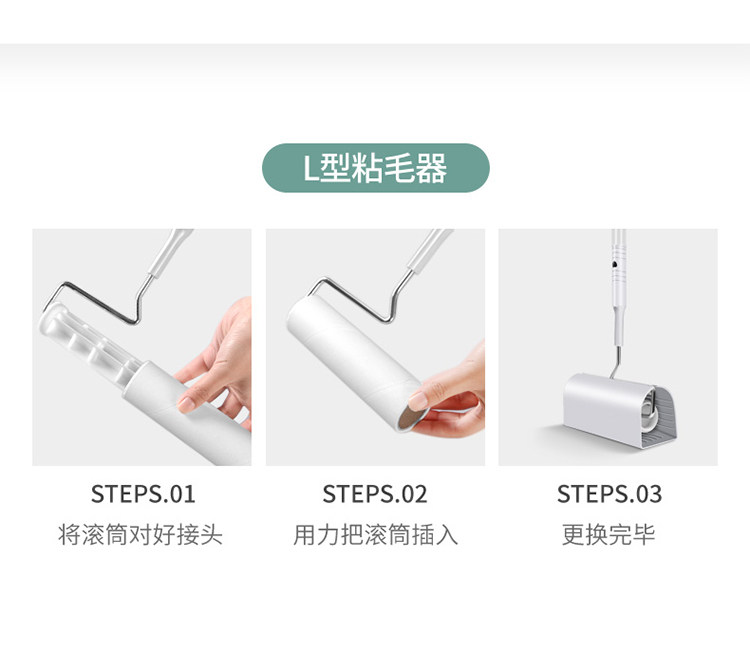 L型粘毛器

STEPS.01
将滚筒对好接头

STEPS.02
用力把滚筒插入

STEPS.03
更换完毕