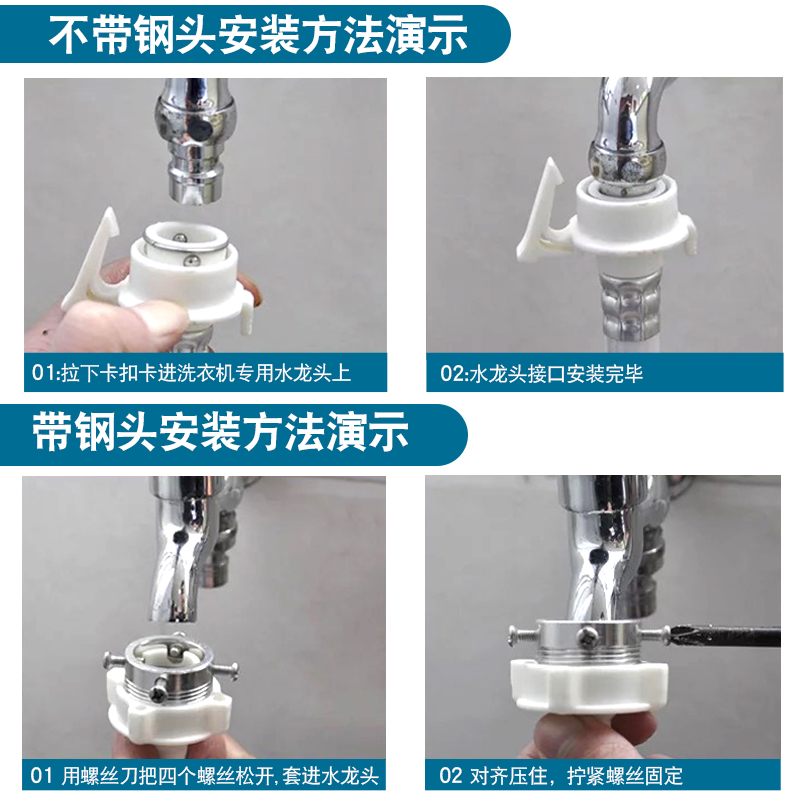 不带钢头安装方法演示

01:拉下卡扣卡进洗衣机专用水龙头上

02:水龙头接口安装完毕

带钢头安装方法演示

01 用螺丝刀把四个螺丝松开,套进水龙头

02 对齐压住，拧紧螺丝固定