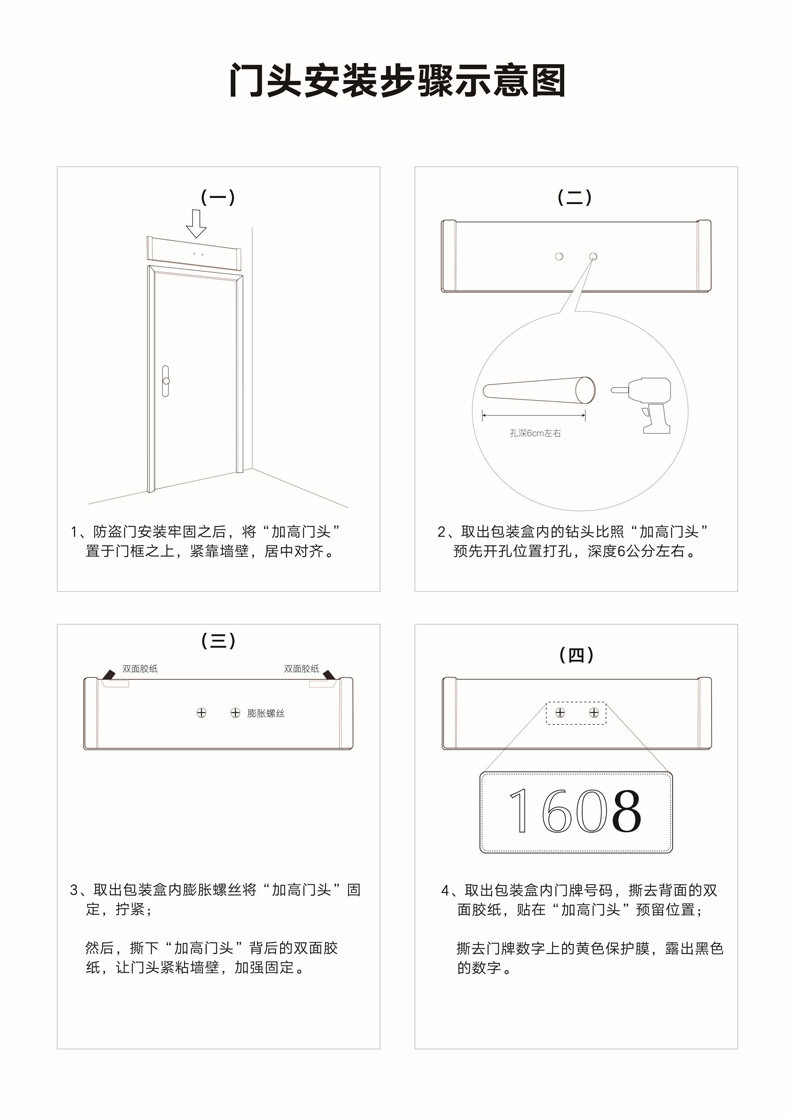 门头安装步骤示意图

（一）

1、防盗门安装牢固之后，将“加高门头”置于门框之上，紧靠墙壁，居中对齐。

（二）

孔深6cm左右

2、取出包装盒内的钻头比照“加高门头”预先开孔位置打孔，深度6公分左右。

（三）

双面胶纸

双面胶纸

膨胀螺丝

3、取出包装盒内膨胀螺丝将“加高门头”固定，拧紧；

然后，撕下“加高门头”背后的双面胶纸，让门头紧粘墙壁，加强固定。

（四）

1608

4、取出包装盒内门牌号码，撕去背面的双面胶纸，贴在“加高门头”预留位置；

撕去门牌数字上的黄色保护膜，露出黑色的数字。