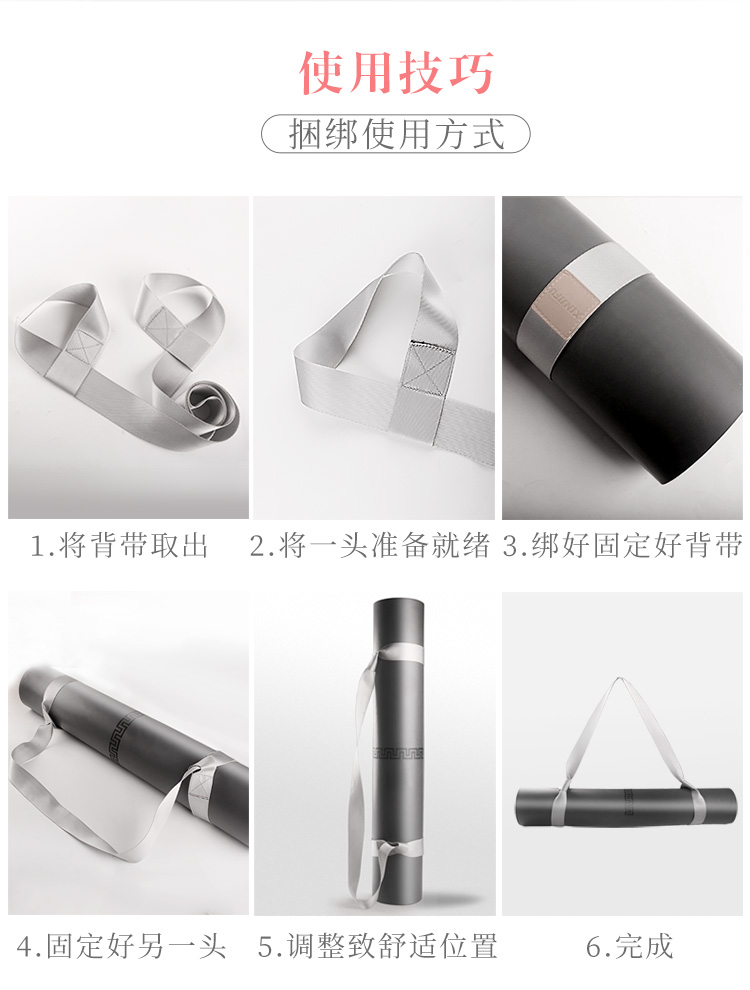 使用技巧

捆绑使用方式

1.将背带取出

2.将一头准备就绪

3.绑好固定好背带

4.固定好另一头

5.调整致舒适位置

6.完成