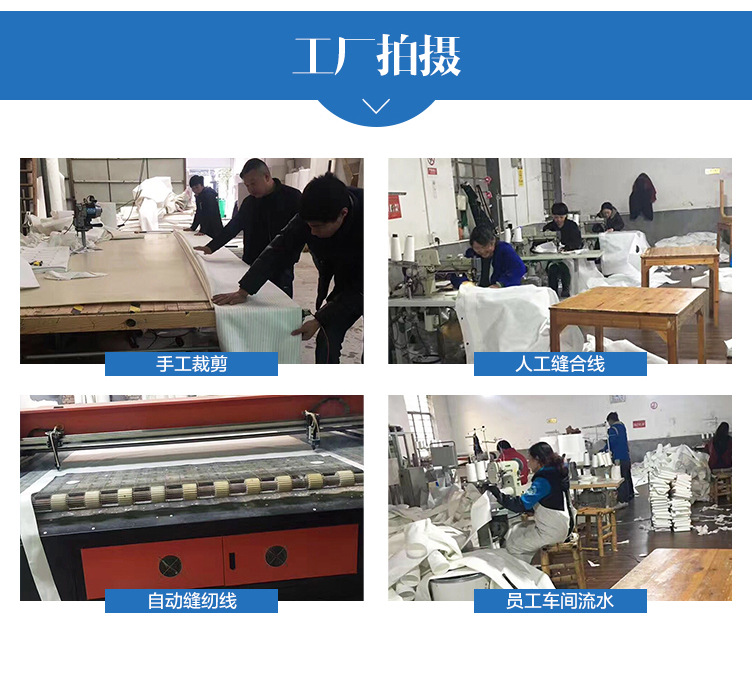 工厂拍摄

手工裁剪

人工缝合线

自动缝纫线

员工车间流水