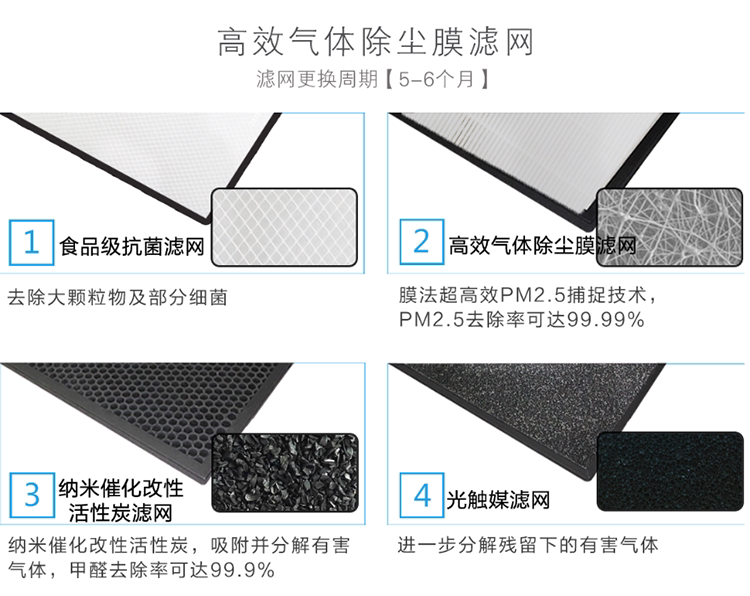 高效气体除尘膜滤网
滤网更换周期【5-6个月】

1 食品级抗菌滤网

去除大颗粒物及部分细菌

2 高效气体除尘膜滤网

膜法超高效PM2.5捕捉技术，PM2.5去除率可达99.99%

3 纳米催化改性活性炭滤网

纳米催化改性活性炭，吸附并分解有害气体，甲醛去除率可达99.9%

4 光触媒滤网

进一步分解残留下的有害气体