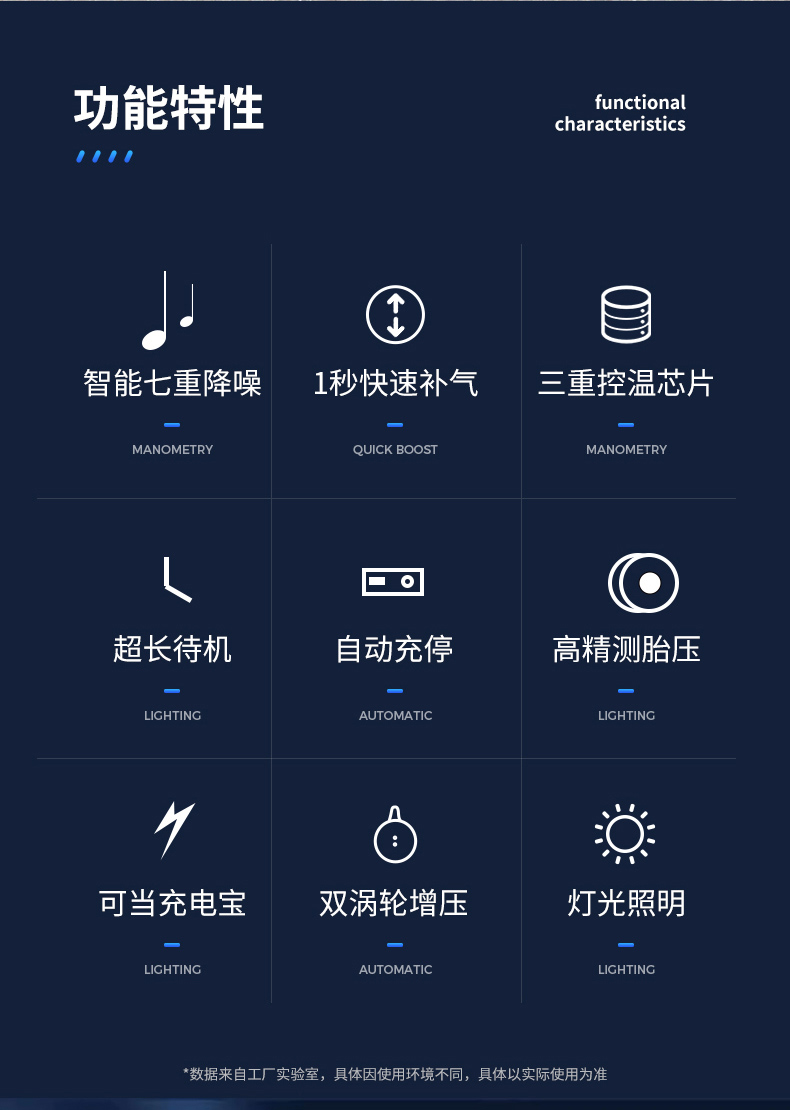 功能特性

functional
characteristics

智能七重降噪

MANOMETRY

1秒快速补气

QUICK BOOST

三重控温芯片

MANOMETRY

超长待机

LIGHTING

自动充停

AUTOMATIC

高精测胎压

LIGHTING

可当充电宝

LIGHTING

双涡轮增压

AUTOMATIC

灯光照明

LIGHTING

*数据来自工厂实验室，具体因使用环境不同，具体以实际使用为准