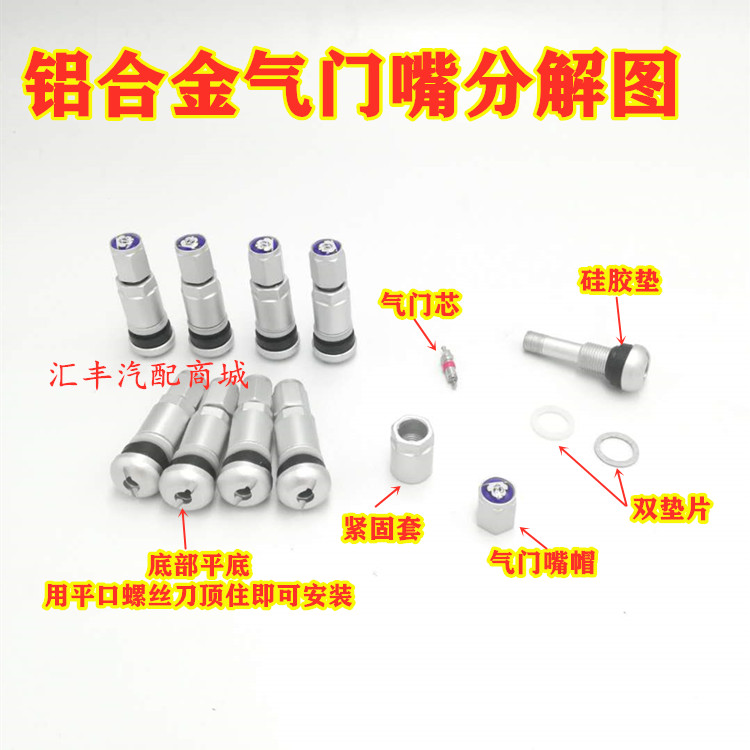 铝合金气门嘴分解图

硅胶垫

气门芯

汇丰汽配商城

双垫片

紧固套

气门嘴帽

底部平底
用平口螺丝刀顶住即可安装