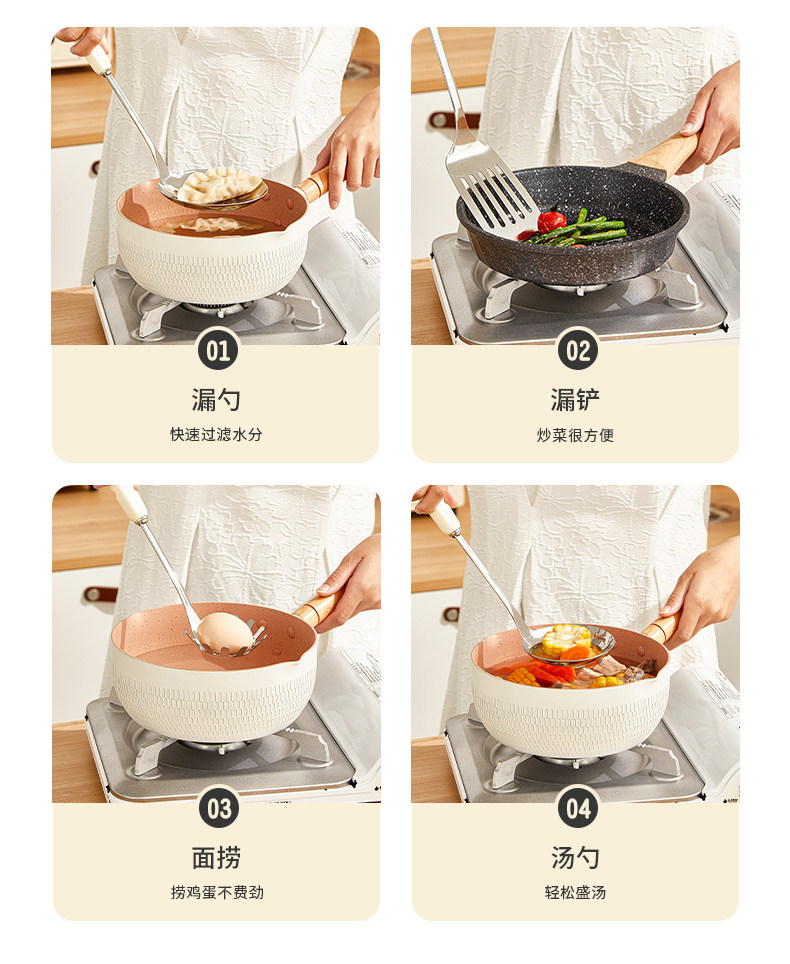 01
漏勺
快速过滤水分

02
漏铲
炒菜很方便

03
面捞
捞鸡蛋不费劲

04
汤勺
轻松盛汤