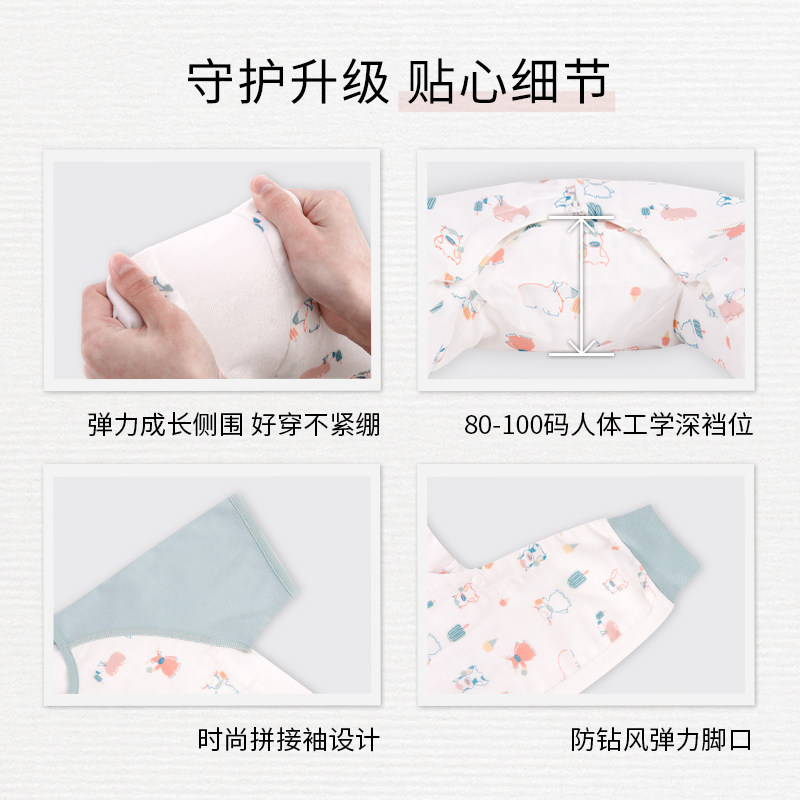 守护升级 贴心细节

弹力成长侧围 好穿不紧绷

80-100码人体工学深裆位

时尚拼接袖设计

防钻风弹力脚口