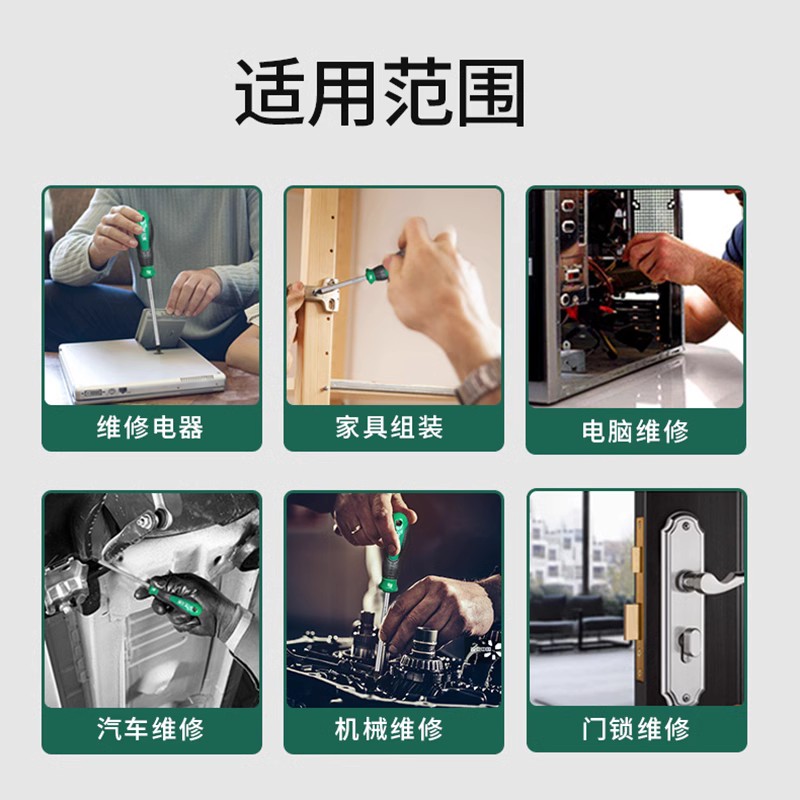 适用范围

维修电器

家具组装

电脑维修

汽车维修

机械维修

门锁维修