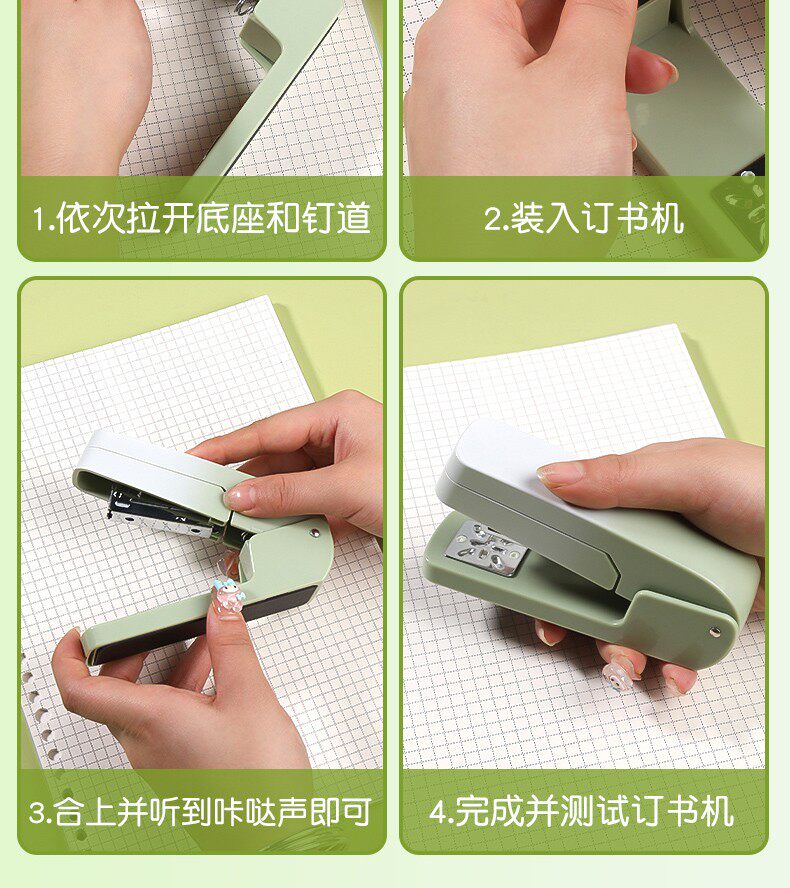 1.依次拉开底座和钉道

2.装入订书机

3.合上并听到咔哒声即可

4.完成并测试订书机