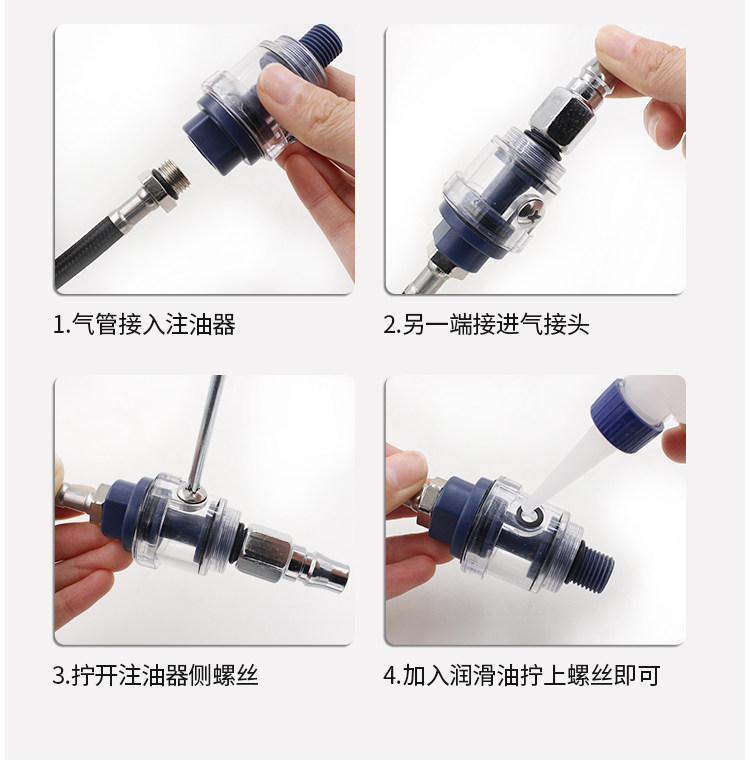 1.气管接入注油器

2.另一端接进气接头

3.拧开注油器侧螺丝

4.加入润滑油拧上螺丝即可