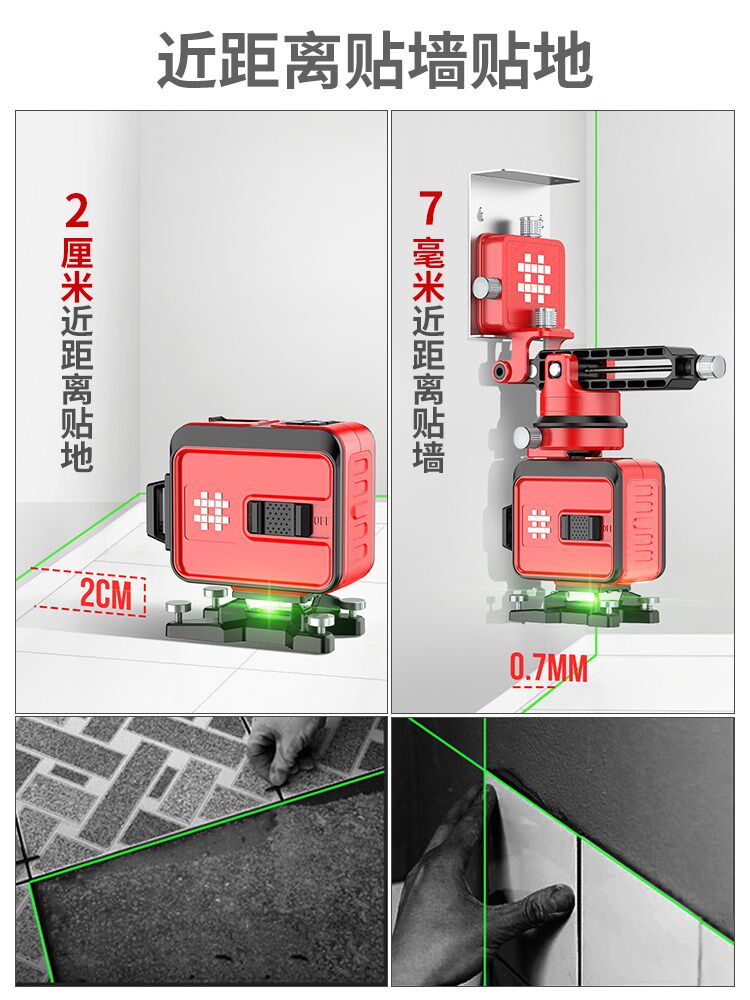 近距离贴墙贴地

2厘米近距离贴地

2CM

7毫米近距离贴墙

0.7MM