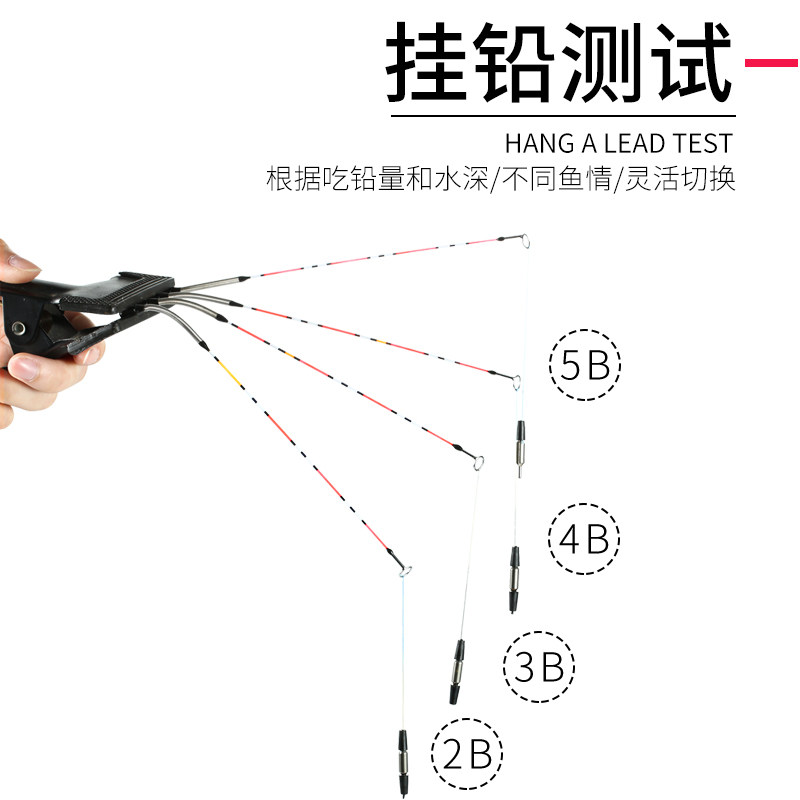 挂铅测试

HANG A LEAD TEST

根据吃铅量和水深/不同鱼情/灵活切换

5B

4B

3B

2B