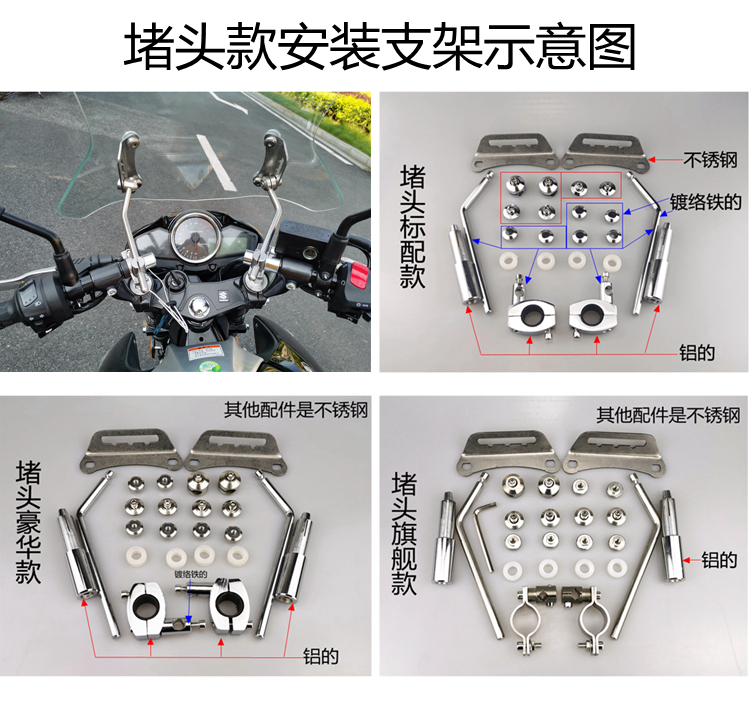 堵头款安装支架示意图

堵头标配款

不锈钢

镀络铁的

铝的

其他配件是不锈钢

堵头豪华款

镀络铁的

铝的

其他配件是不锈钢

堵头旗舰款

铝的