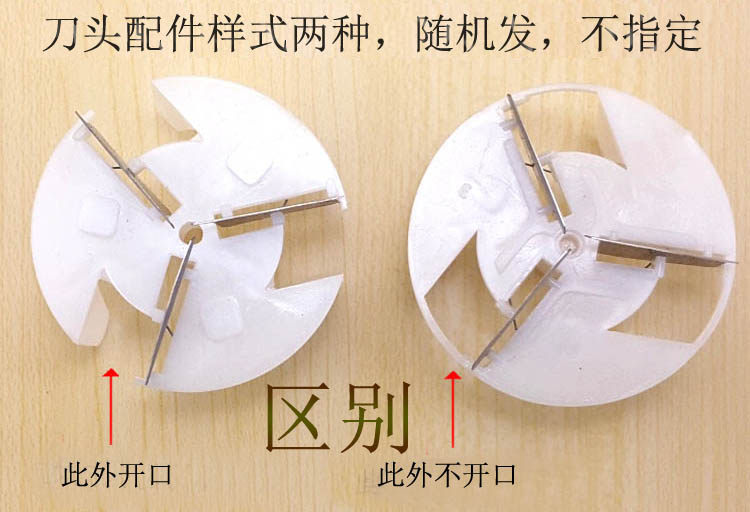 刀头配件样式两种，随机发，不指定

区别

此外开口

此外不开口