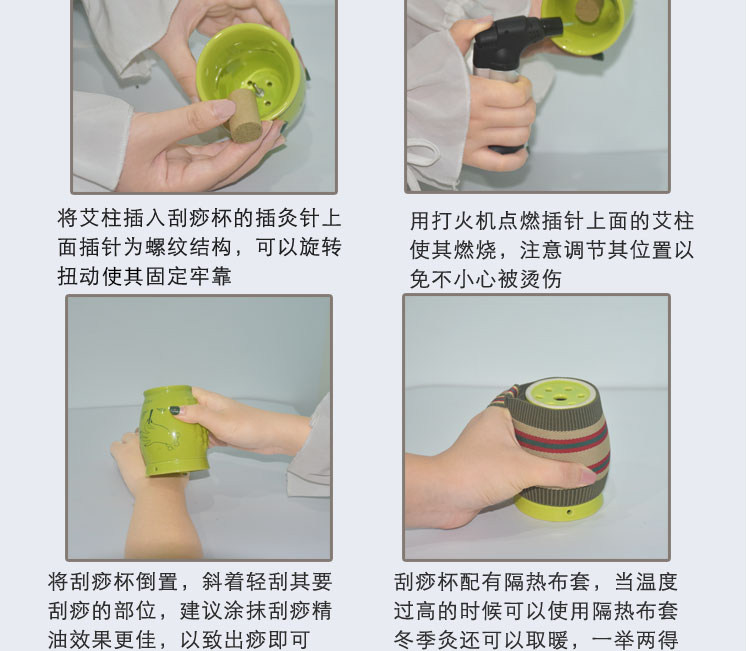 将艾柱插入刮痧杯的插灸针上面插针为螺纹结构，可以旋转扭动使其固定牢靠

用打火机点燃插针上面的艾柱使其燃烧，注意调节其位置以免不小心被烫伤

将刮痧杯倒置，斜着轻刮其要刮痧的部位，建议涂抹刮痧精油效果更佳，以致出痧即可

刮痧杯配有隔热布套，当温度过高的时候可以使用隔热布套冬季灸还可以取暖，一举两得