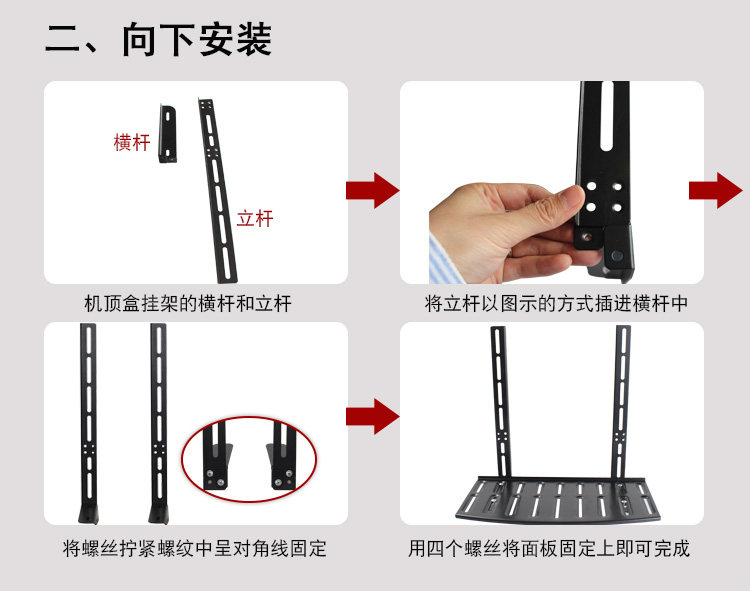 二、向下安装

横杆

立杆

机顶盒挂架的横杆和立杆

将立杆以图示的方式插进横杆中

将螺丝拧紧螺纹中呈对角线固定

用四个螺丝将面板固定上即可完成