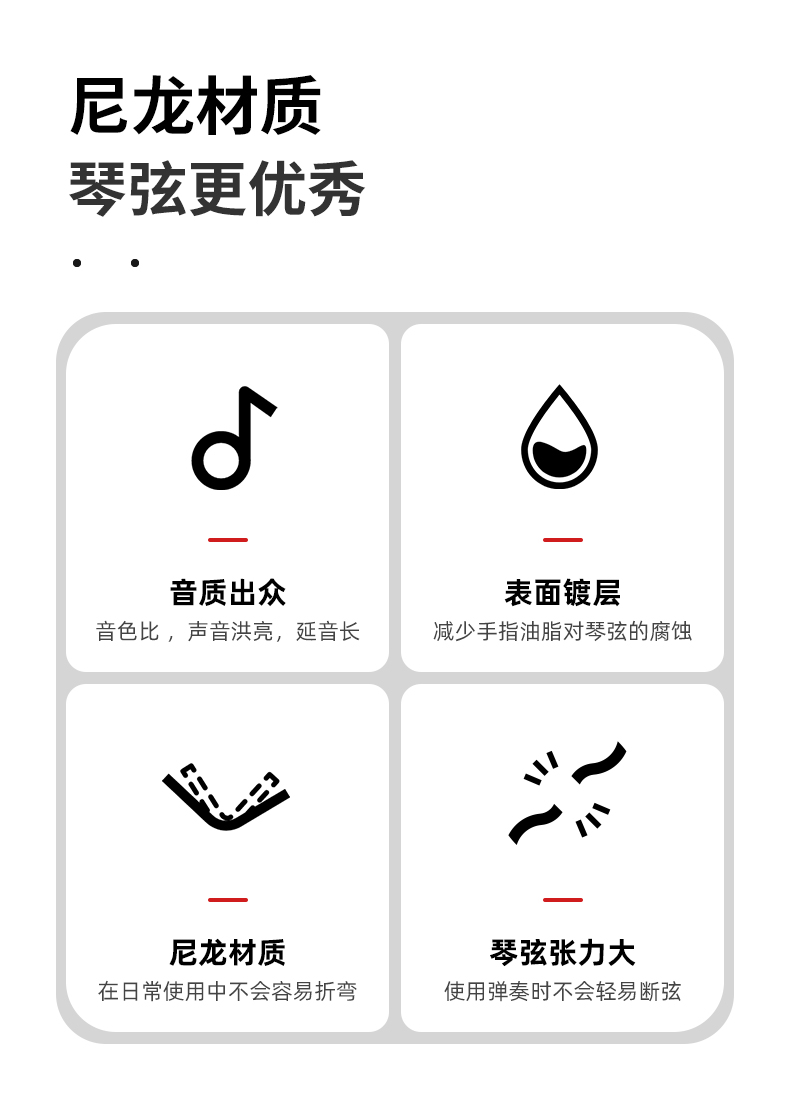 尼龙材质
琴弦更优秀

音质出众
音色比，声音洪亮，延音长

表面镀层
减少手指油脂对琴弦的腐蚀

尼龙材质
在日常使用中不会容易折弯

琴弦张力大
使用弹奏时不会轻易断弦