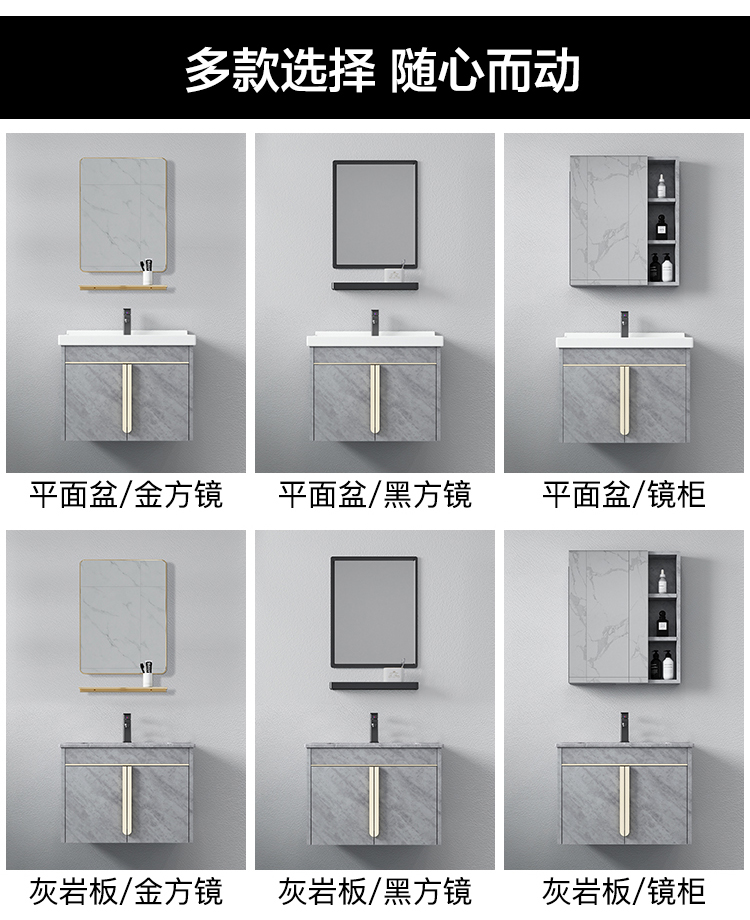 多款选择 随心而动

平面盆/金方镜

平面盆/黑方镜

平面盆/镜柜

灰岩板/金方镜

灰岩板/黑方镜

灰岩板/镜柜