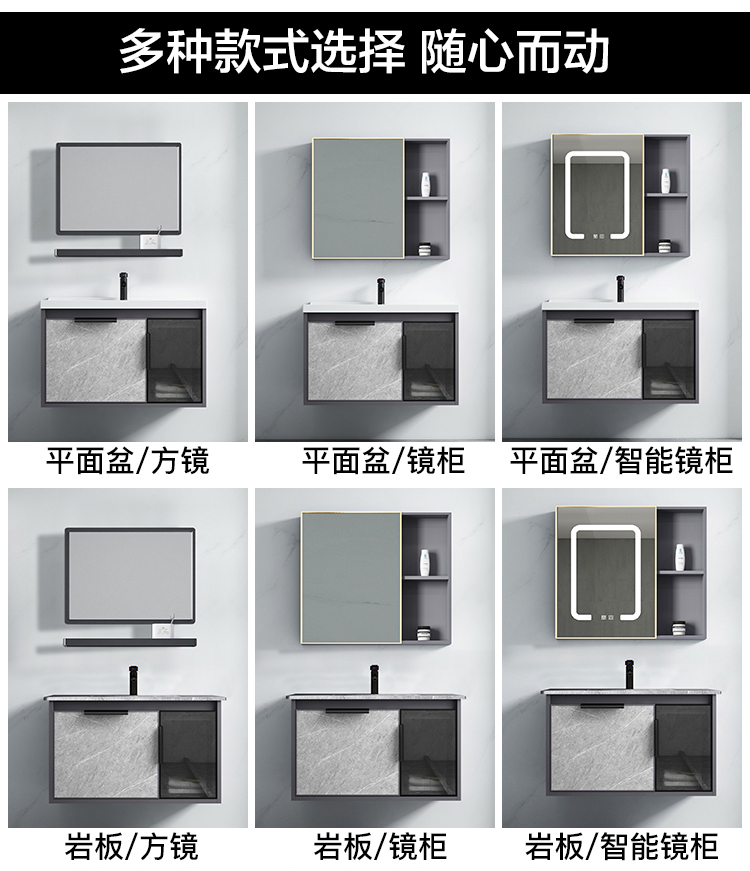 多种款式选择 随心而动

平面盆/方镜

平面盆/镜柜

平面盆/智能镜柜

岩板/方镜

岩板/镜柜

岩板/智能镜柜