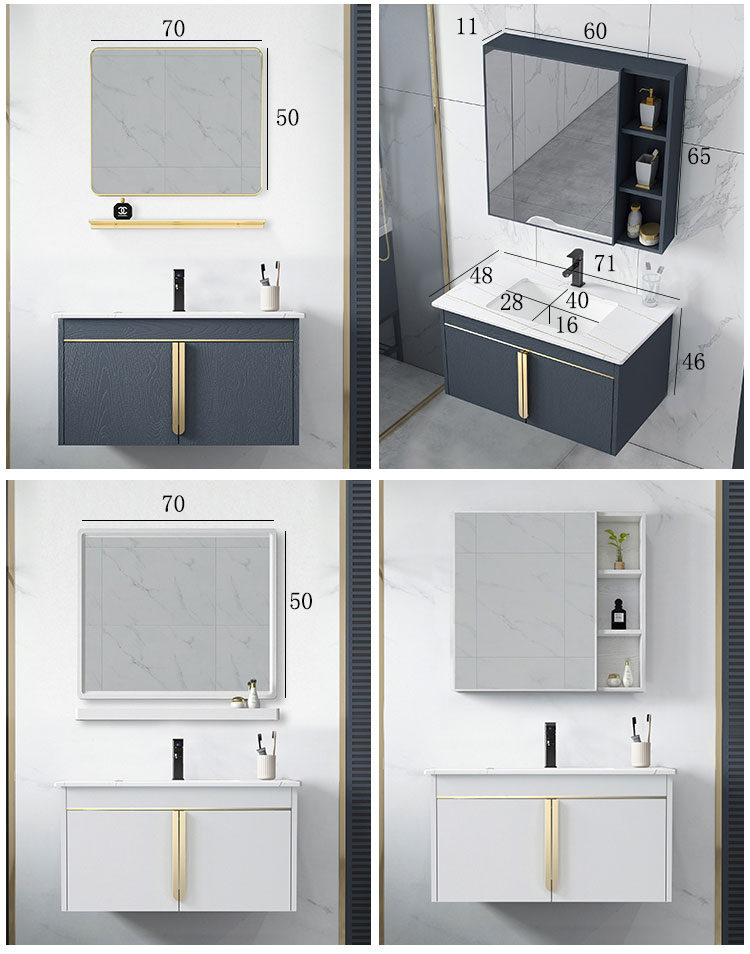 70
50

11
60
65
48
71
28
40
16
46

70
50