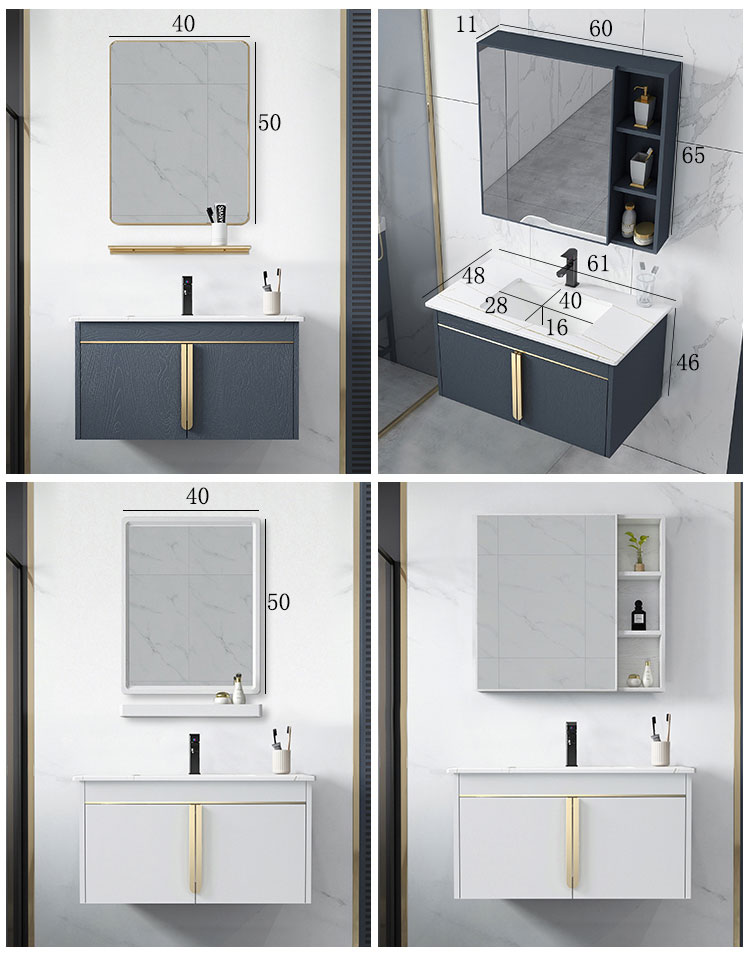 40
50

11
60
65
61
48
28
40
16
46

40
50